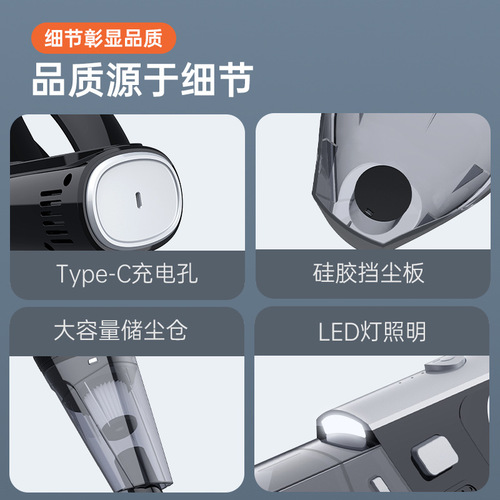 细节彰显品质

品质源于细节

Type-C充电孔

硅胶挡尘板

大容量储尘仓

LED灯照明