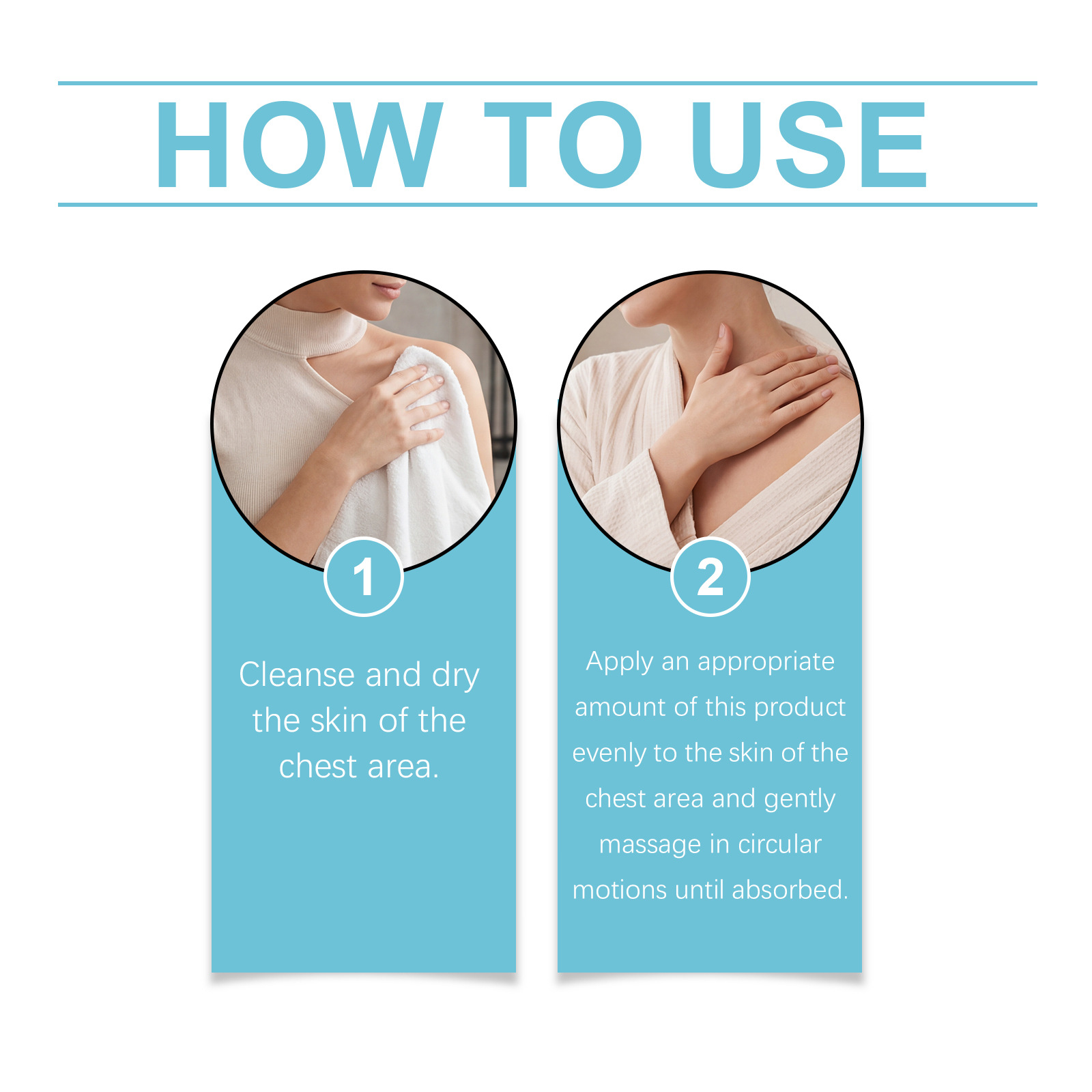 HOW TO USE

1

Cleanse and dry the skin of the chest area.

2

Apply an appropriate amount of this product evenly to the skin of the chest area and gently massage in circular motions until absorbed.