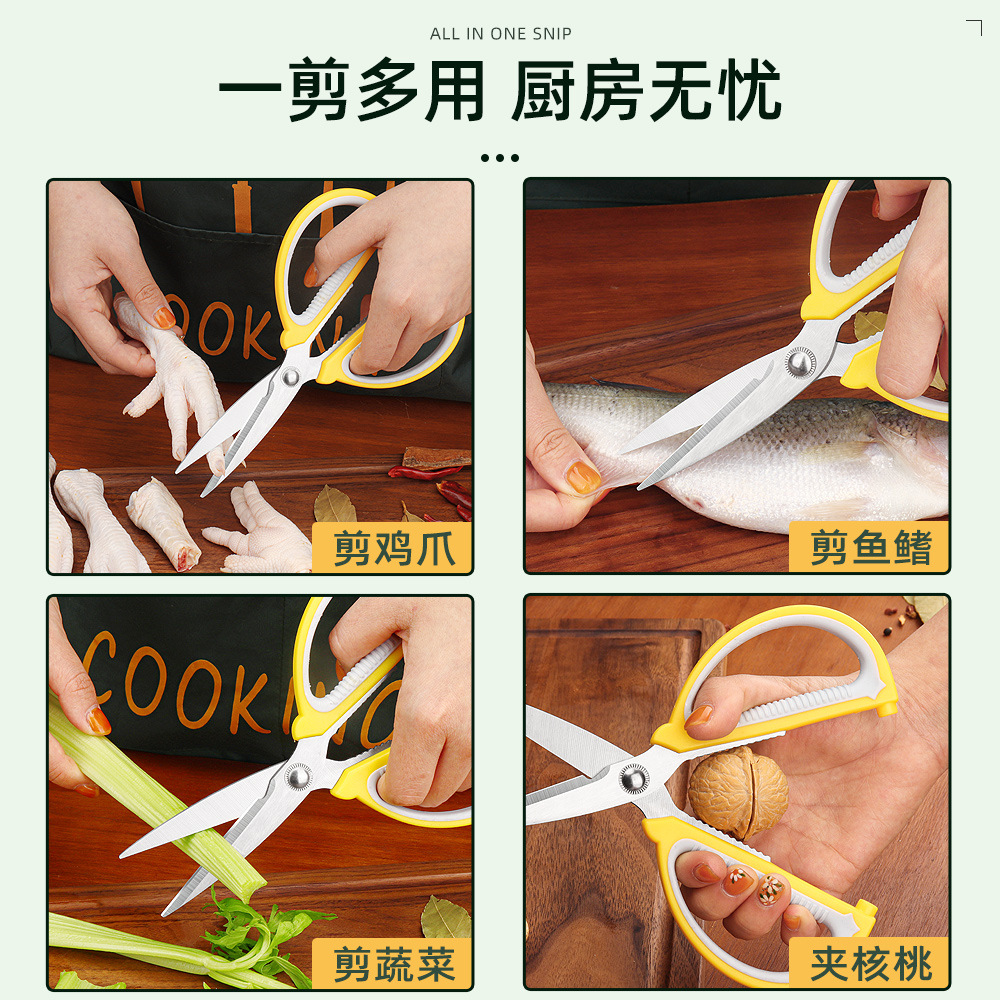 ALL IN ONE SNIP

一剪多用 厨房无忧

COOKING

剪鸡爪

剪鱼鳍

COOKING

剪蔬菜

夹核桃