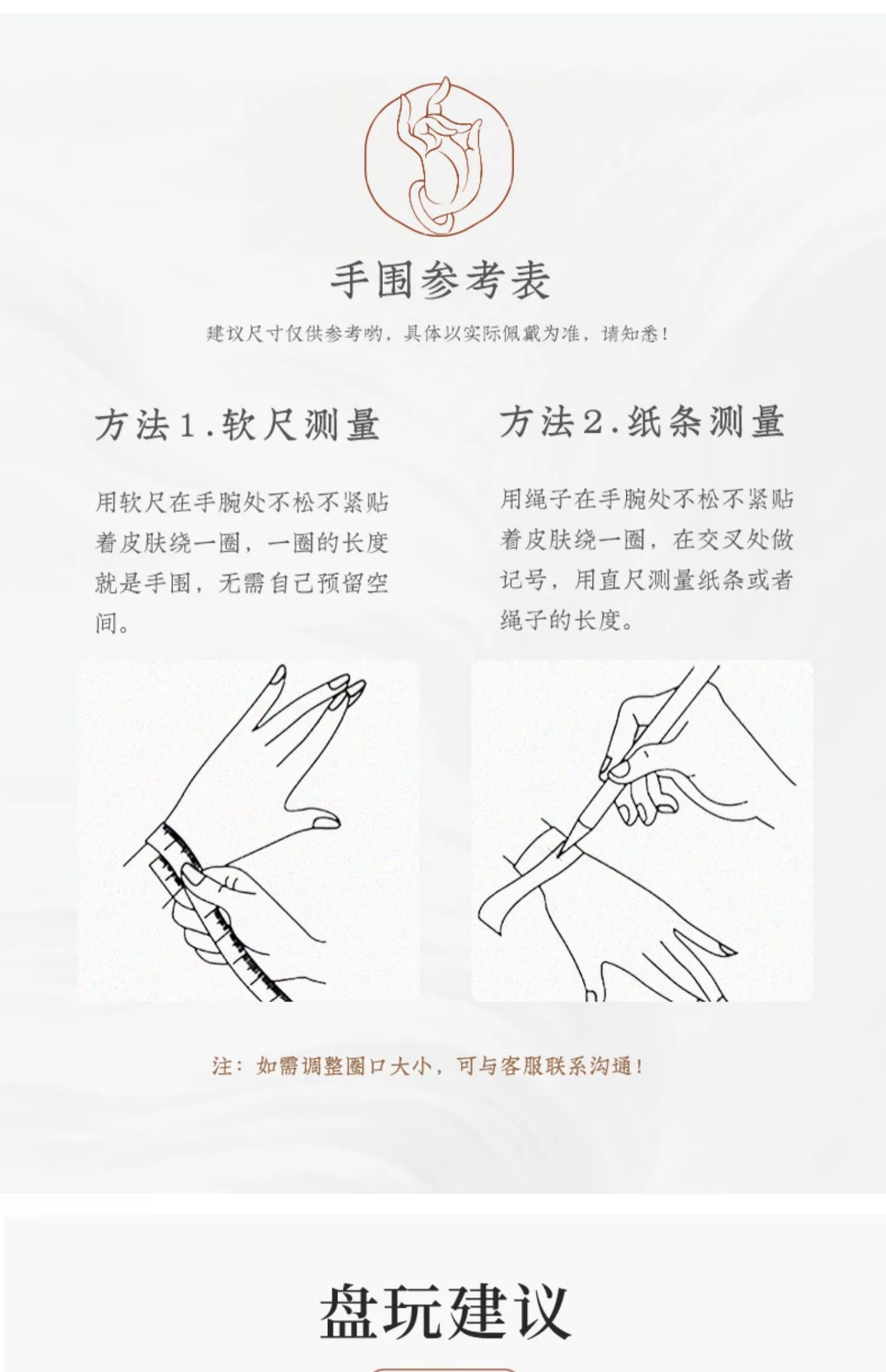 手围参考表

建议尺寸仅供参考哟，具体以实际佩戴为准，请知悉！

方法1.软尺测量

用软尺在手腕处不松不紧贴着皮肤绕一圈，一圈的长度就是手围，无需自己预留空间。

方法2.纸条测量

用绳子在手腕处不松不紧贴着皮肤绕一圈，在交叉处做记号，用直尺测量纸条或者绳子的长度。

注：如需调整圈口大小，可与客服联系沟通！

盘玩建议