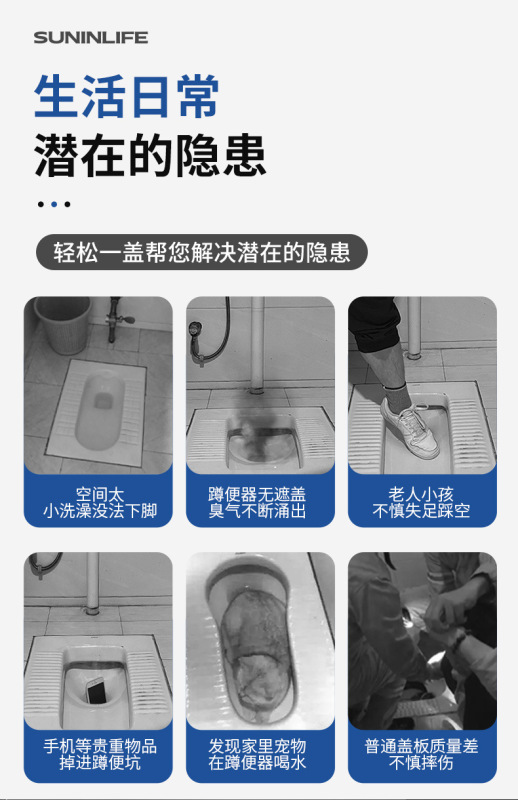 SUNINLIFE

生活日常
潜在的隐患

轻松一盖帮您解决潜在的隐患

空间太
小洗澡没法下脚

蹲便器无遮盖
臭气不断涌出

老人小孩
不慎失足踩空

手机等贵重物品
掉进蹲便坑

发现家里宠物
在蹲便器喝水

普通盖板质量差
不慎摔伤