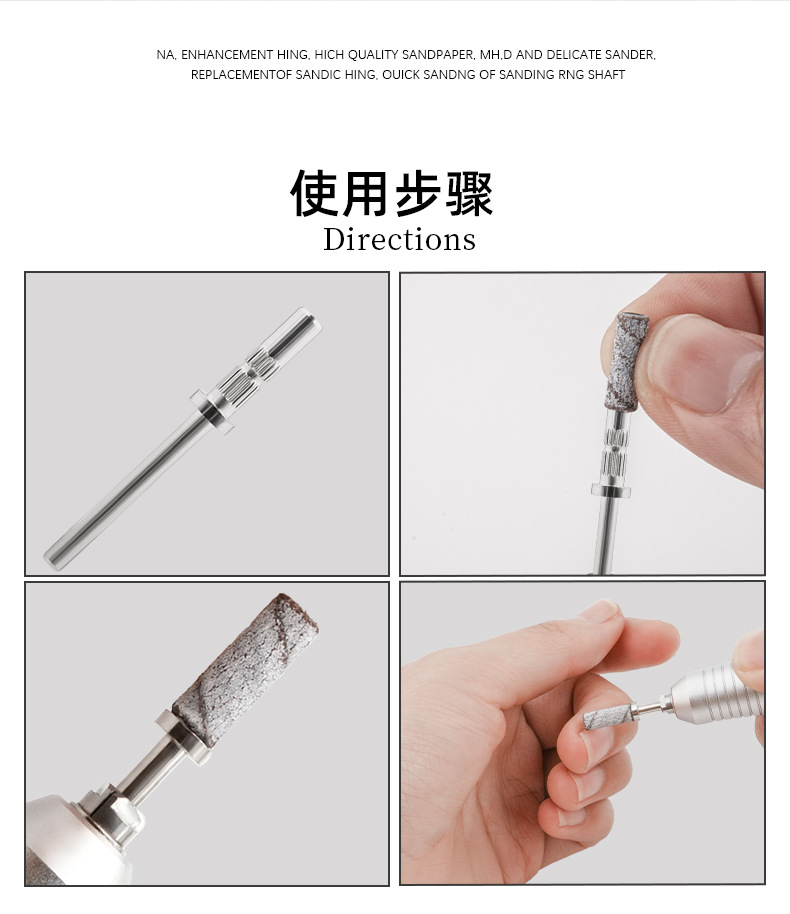 NA, ENHANCEMENT HING, HICH QUALITY SANDPAPER, MH,D AND DELICATE SANDER, REPLACEMENTOF SANDIC HING, OUICK SANDNG OF SANDING RNG SHAFT

使用步骤
Directions