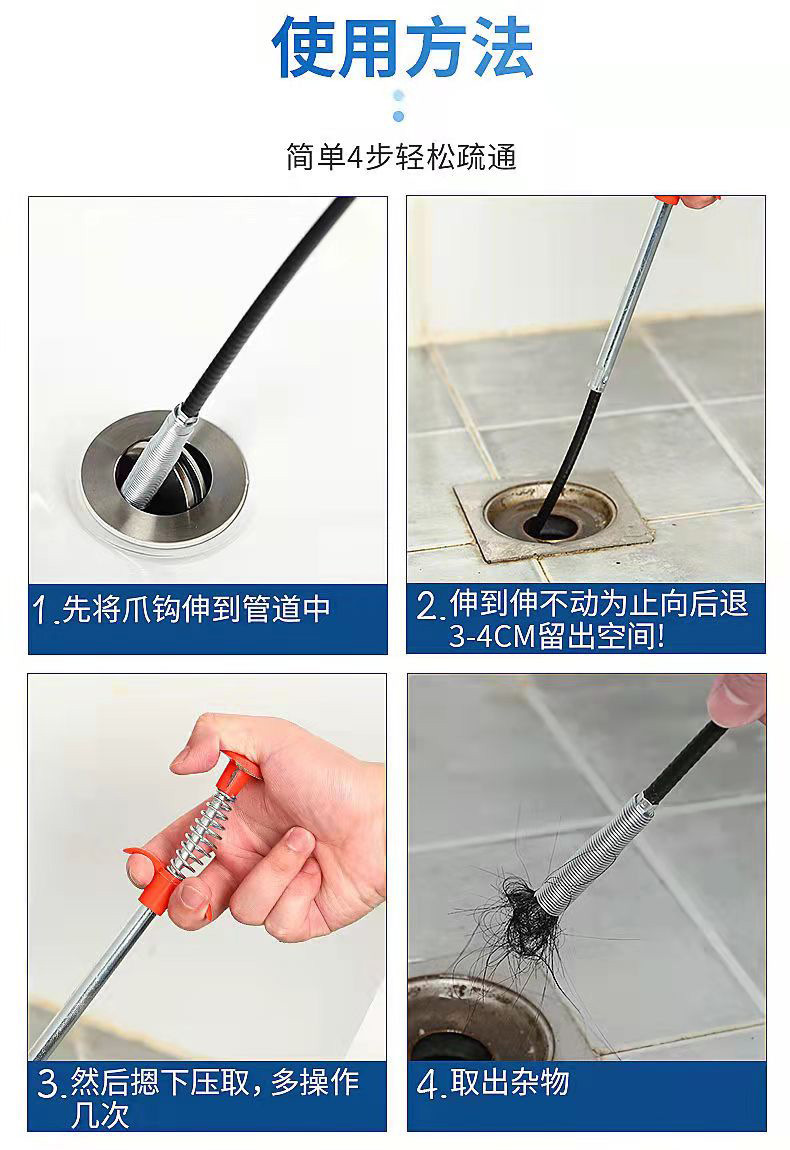 使用方法

简单4步轻松疏通

1.先将爪钩伸到管道中

2.伸到伸不动为止向后退3-4CM留出空间!

3.然后摁下压取，多操作几次

4.取出杂物