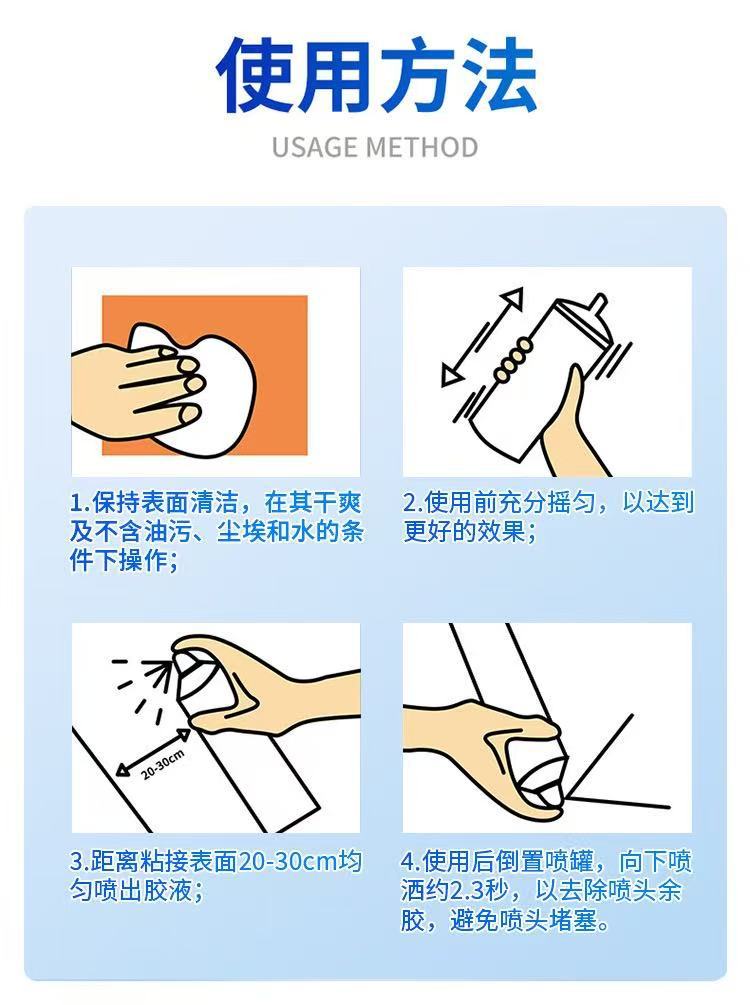 使用方法

USAGE METHOD

1.保持表面清洁，在其干爽及不含油污、尘埃和水的条件下操作；

2.使用前充分摇匀，以达到更好的效果；

20-30cm

3.距离粘接表面20-30cm均匀喷出胶液；

4.使用后倒置喷罐，向下喷洒约2.3秒，以去除喷头余胶，避免喷头堵塞。