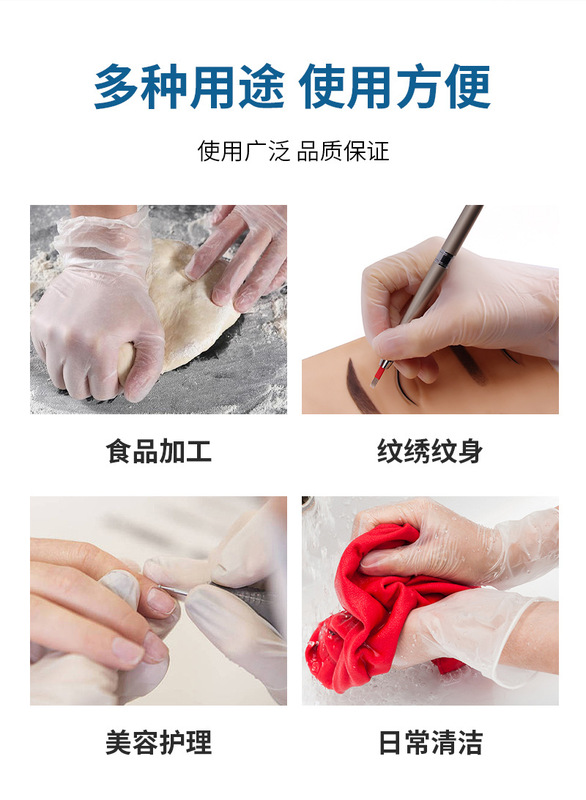 多种用途 使用方便

使用广泛 品质保证

食品加工

纹绣纹身

美容护理

日常清洁