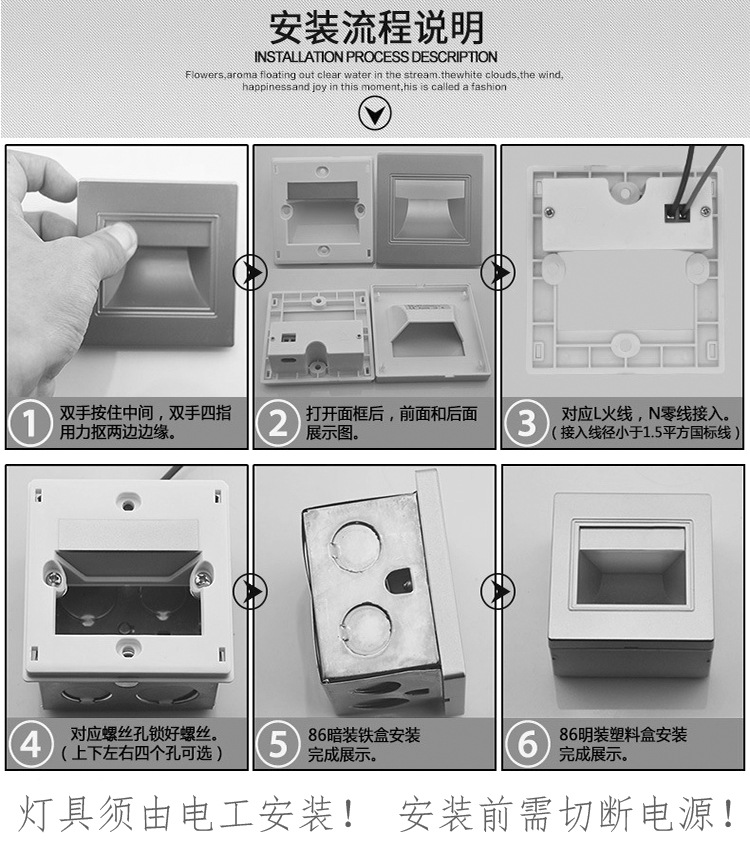 安装流程说明
INSTALLATION PROCESS DESCRIPTION
Flowers,aroma floating out clear water in the stream.thewhite clouds,the wind, happinessand joy in this moment,his is called a fashion

1 双手按住中间，双手四指用力抠两边边缘。

2 打开面框后，前面和后面展示图。

3 对应L火线，N零线接入。（接入线径小于1.5平方国标线）

4 对应螺丝孔锁好螺丝。（上下左右四个孔可选）

5 86暗装铁盒安装完成展示。

6 86明装塑料盒安装完成展示。

灯具须由电工安装！ 安装前需切断电源！