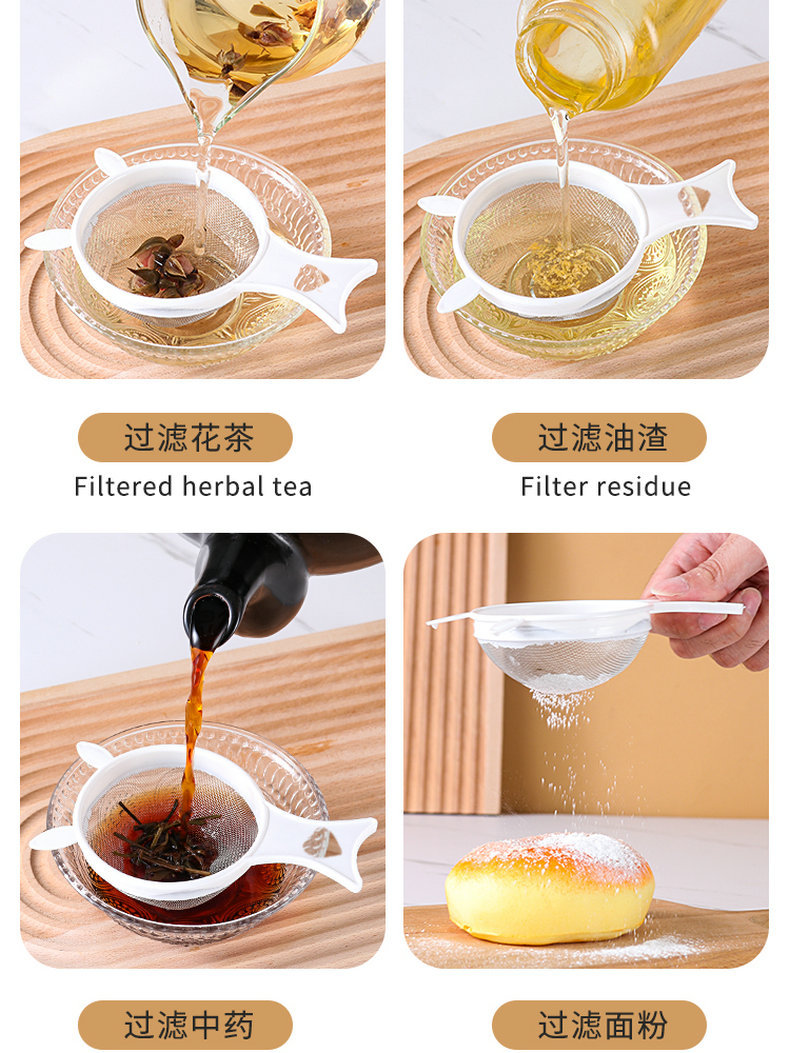 过滤花茶
Filtered herbal tea

过滤油渣
Filter residue

过滤中药

过滤面粉