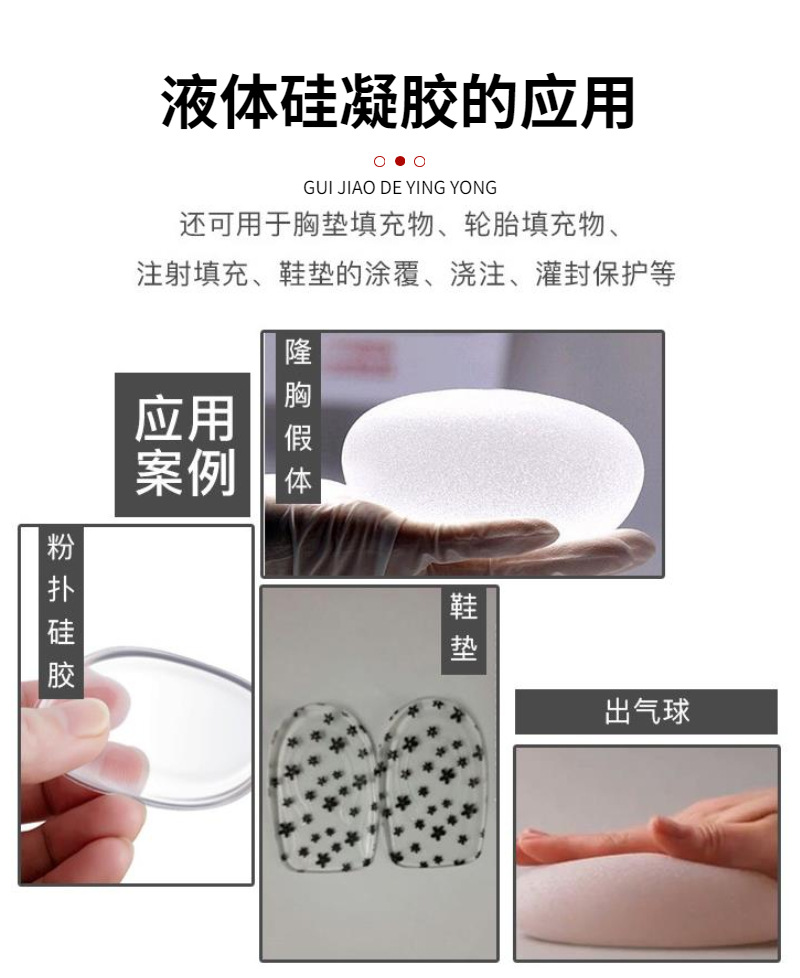 液体硅凝胶的应用

GUI JIAO DE YING YONG

还可用于胸垫填充物、轮胎填充物、

注射填充、鞋垫的涂覆、浇注、灌封保护等

应用案例

隆胸假体

粉扑硅胶

鞋垫

出气球