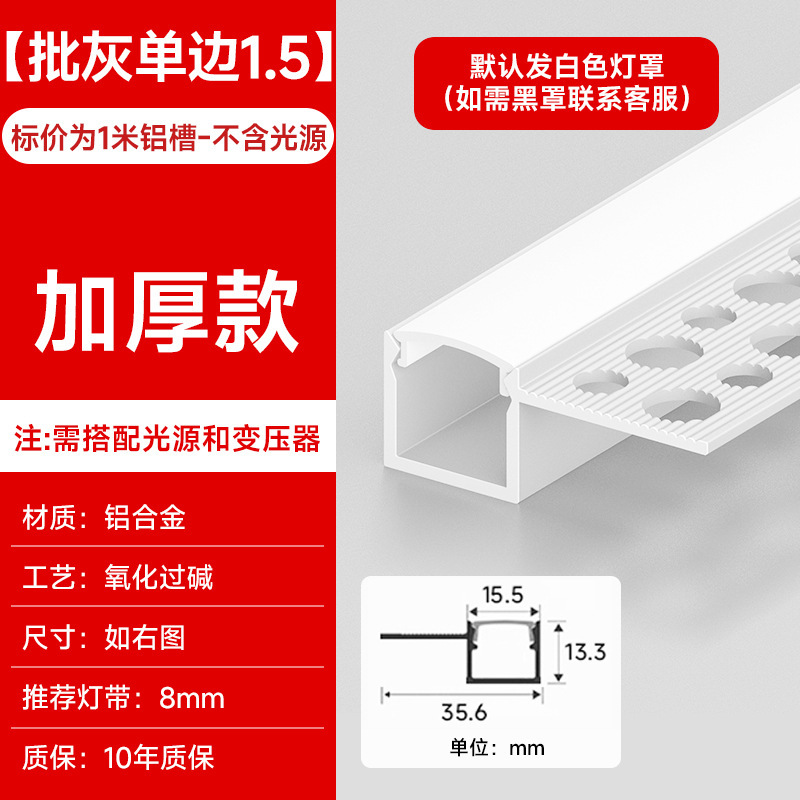 【批灰单边1.5】

标价为1米铝槽-不含光源

加厚款

注:需搭配光源和变压器

材质：铝合金

工艺：氧化过碱

尺寸：如右图

推荐灯带：8mm

质保：10年质保

默认发白色灯罩
(如需黑罩联系客服)

15.5

13.3

35.6

单位：mm