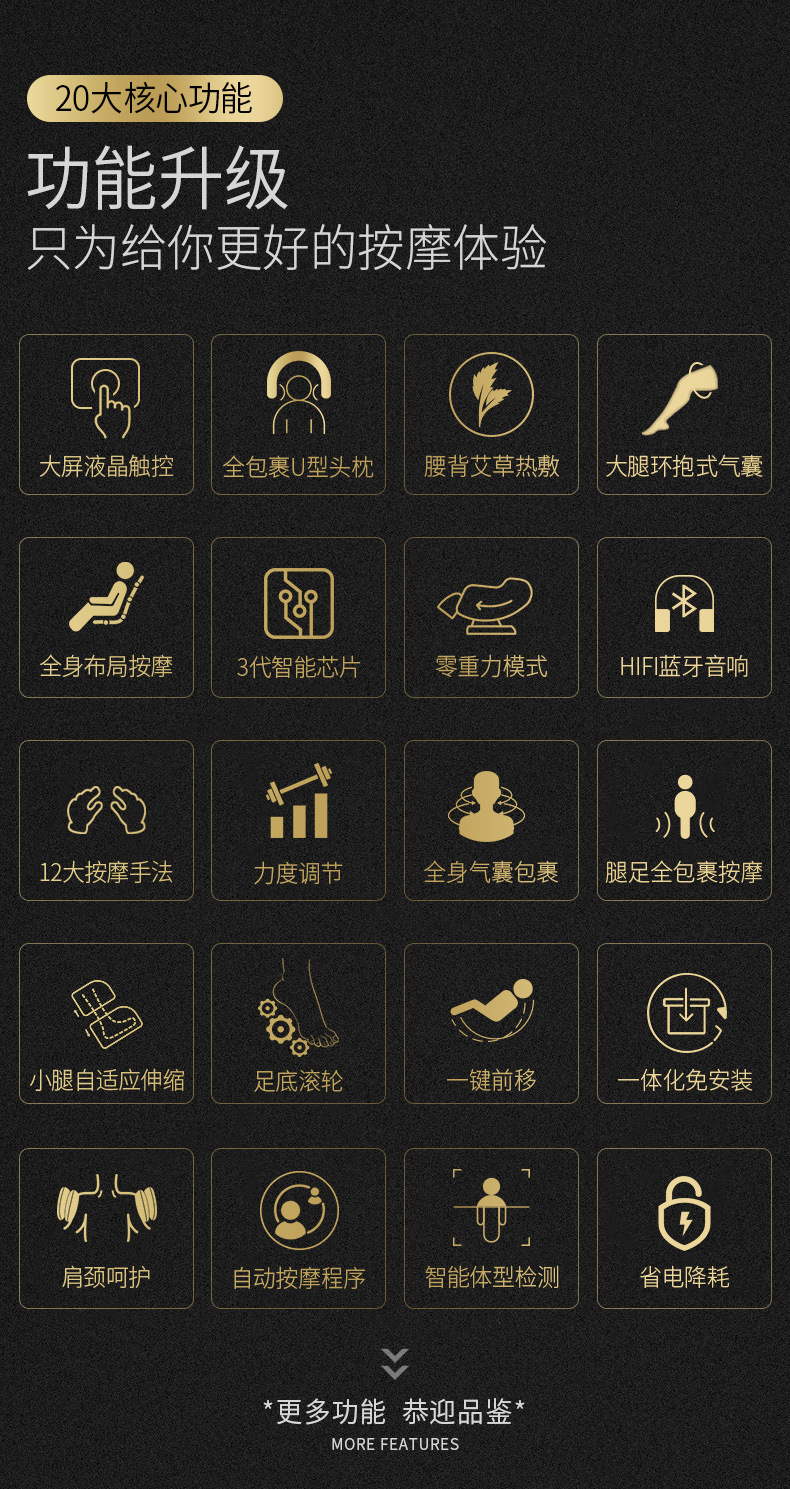 20大核心功能

功能升级

只为给你更好的按摩体验

大屏液晶触控

全包裹U型头枕

腰背艾草热敷

大腿环抱式气囊

全身布局按摩

3代智能芯片

零重力模式

HIFI蓝牙音响

12大按摩手法

力度调节

全身气囊包裹

腿足全包裹按摩

小腿自适应伸缩

足底滚轮

一键前移

一体化免安装

肩颈呵护

自动按摩程序

智能体型检测

省电降耗

*更多功能 恭迎品鉴*

MORE FEATURES