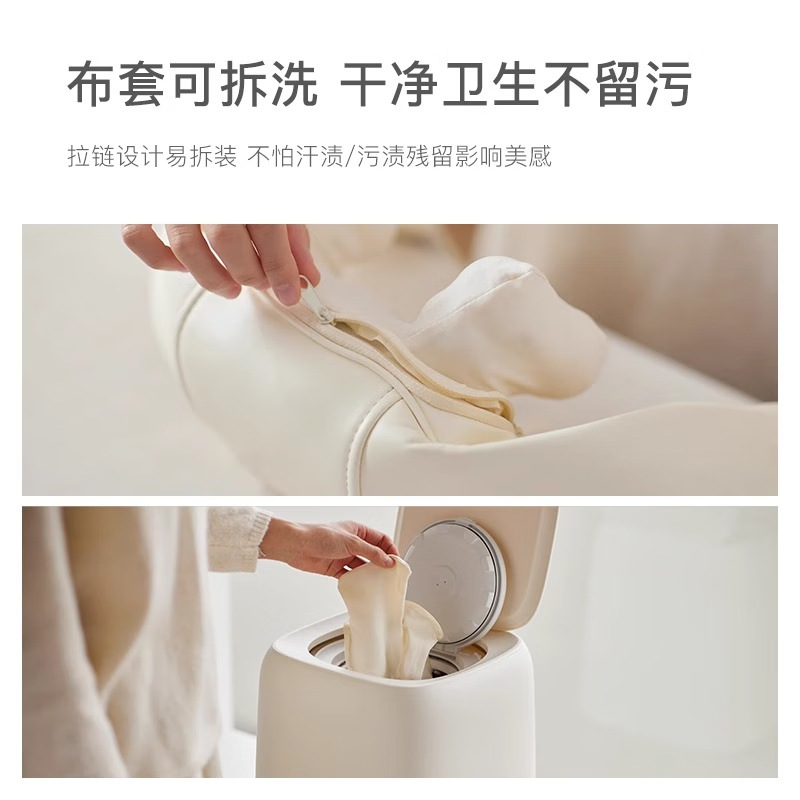 布套可拆洗 干净卫生不留污

拉链设计易拆装 不怕汗渍/污渍残留影响美感