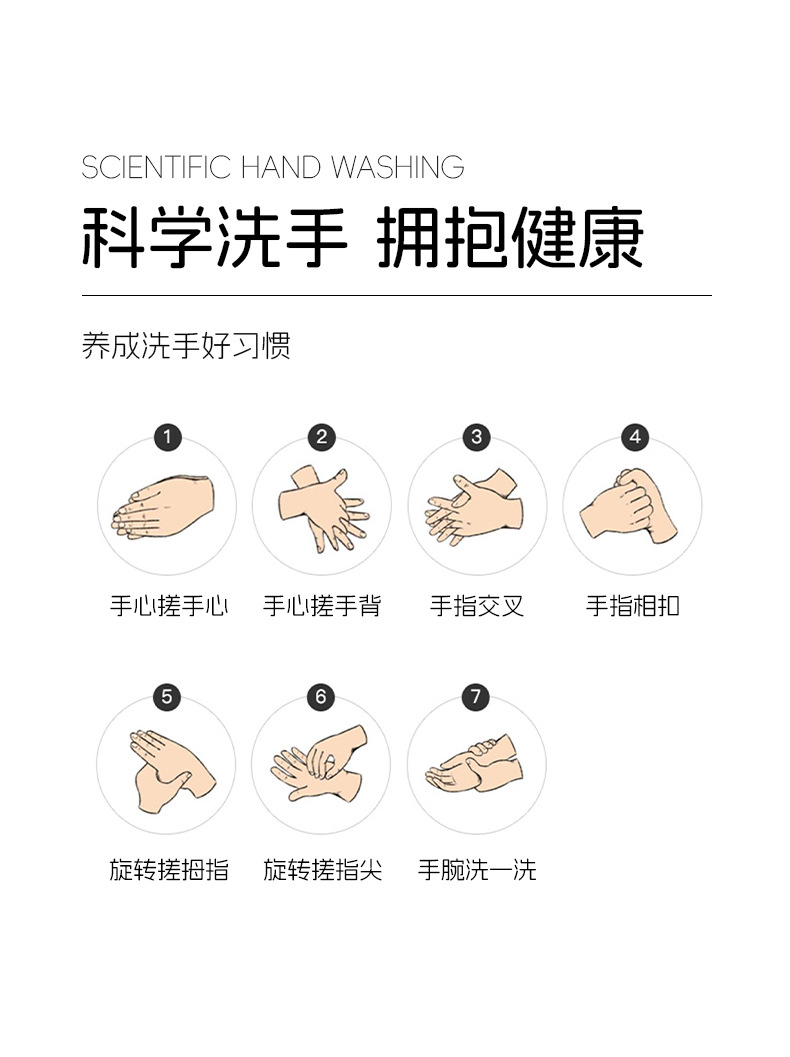 SCIENTIFIC HAND WASHING

科学洗手 拥抱健康

养成洗手好习惯

1
手心搓手心

2
手心搓手背

3
手指交叉

4
手指相扣

5
旋转搓拇指

6
旋转搓指尖

7
手腕洗一洗