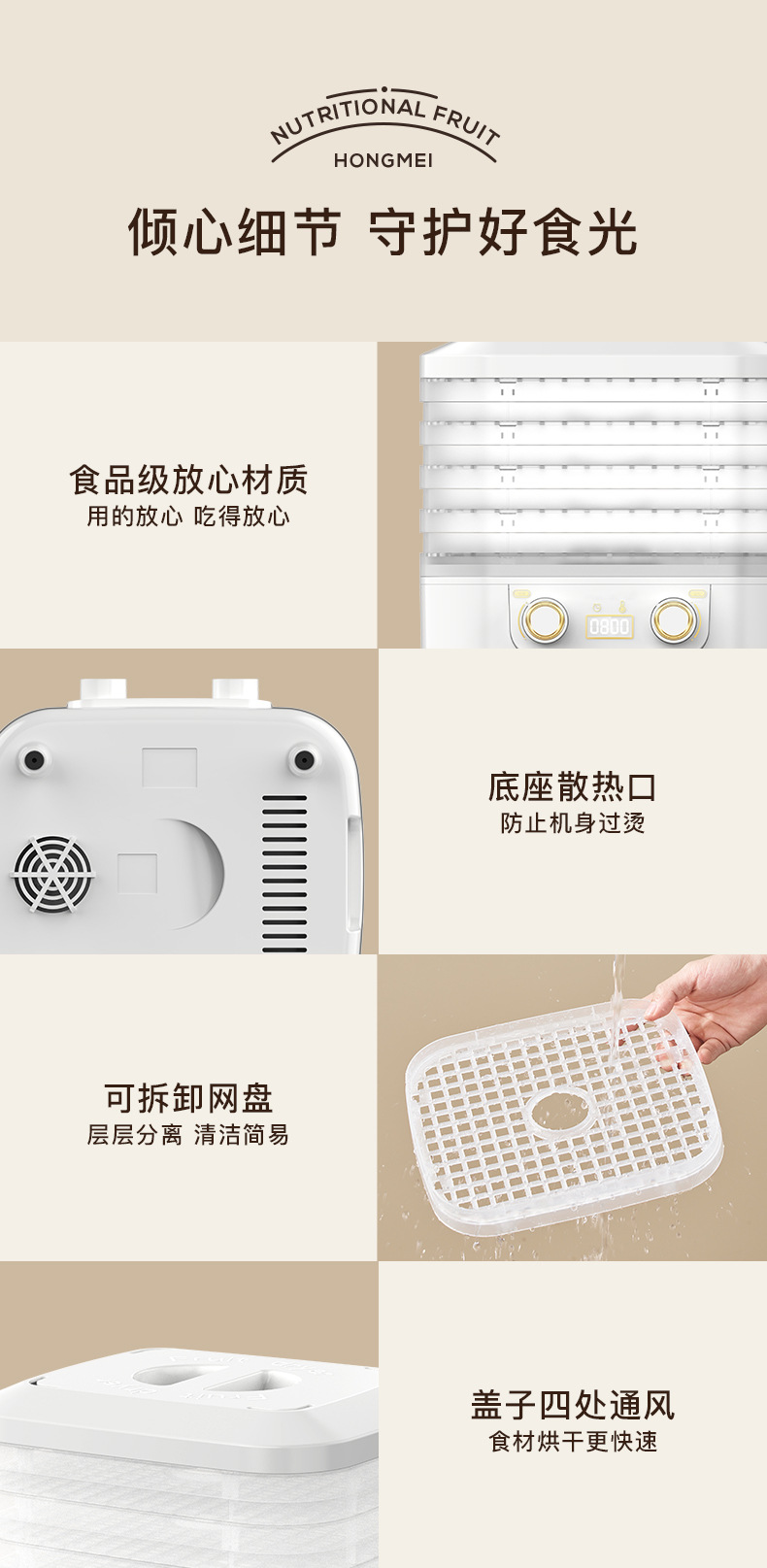 NUTRITIONAL FRUIT
HONGMEI

倾心细节 守护好食光

食品级放心材质
用的放心 吃得放心

0800

底座散热口
防止机身过烫

可拆卸网盘
层层分离 清洁简易

盖子四处通风
食材烘干更快速