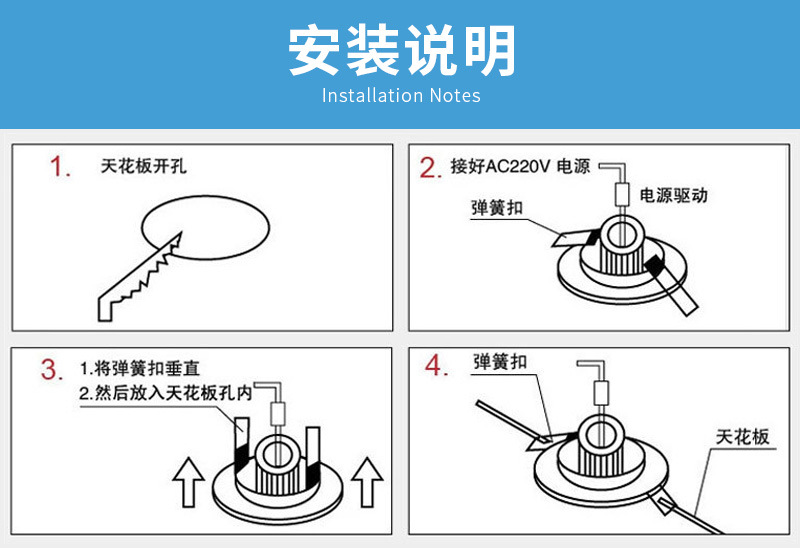 安装说明
Installation Notes

1. 天花板开孔

2. 接好AC220V 电源

电源驱动

弹簧扣

3. 1.将弹簧扣垂直
2.然后放入天花板孔内

4. 弹簧扣

天花板