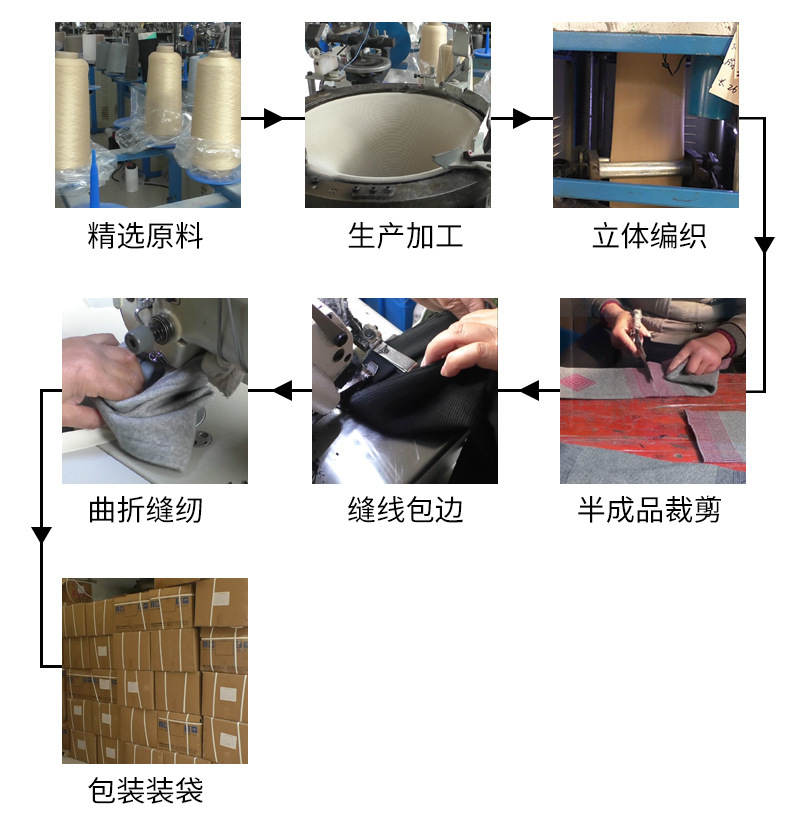 精选原料

生产加工

立体编织

半成品裁剪

缝线包边

曲折缝纫

包装装袋