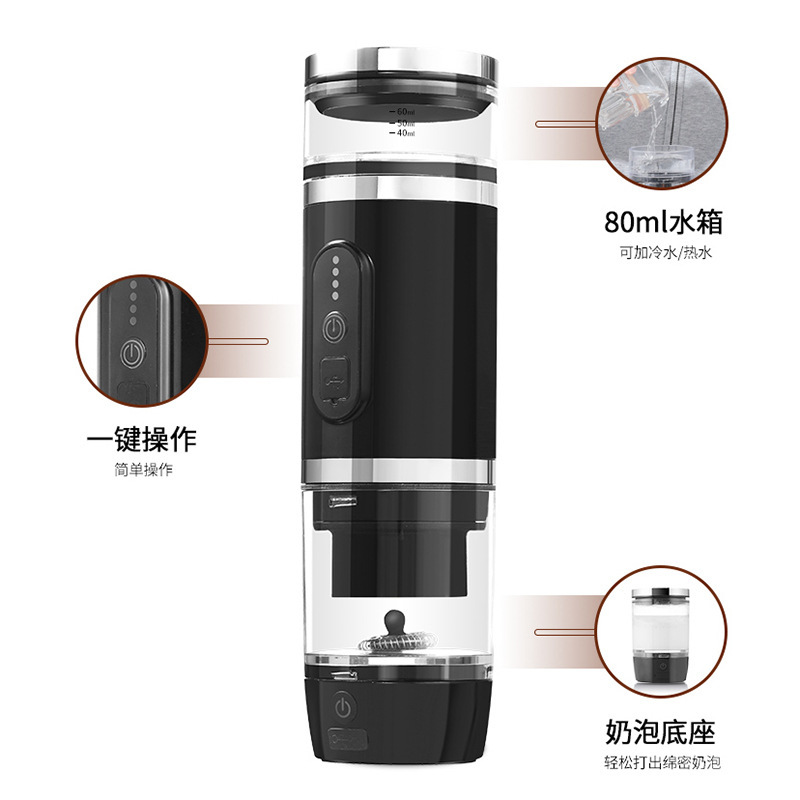 60ml
50ml
40ml

80ml水箱
可加冷水/热水

一键操作
简单操作

奶泡底座
轻松打出绵密奶泡