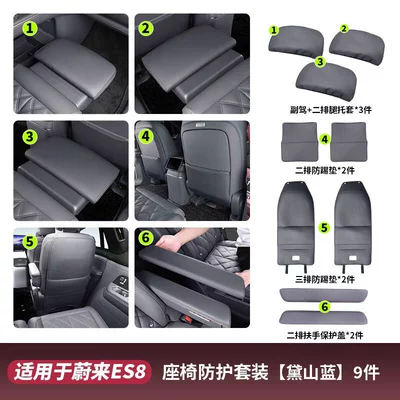 1
2
3
4
5
6

1
2
3
副驾+二排腿托套*3件

4
二排防踢垫*2件

5
三排防踢垫*2件

6
二排扶手保护盖*2件

适用于蔚来ES8 座椅防护套装【黛山蓝】9件