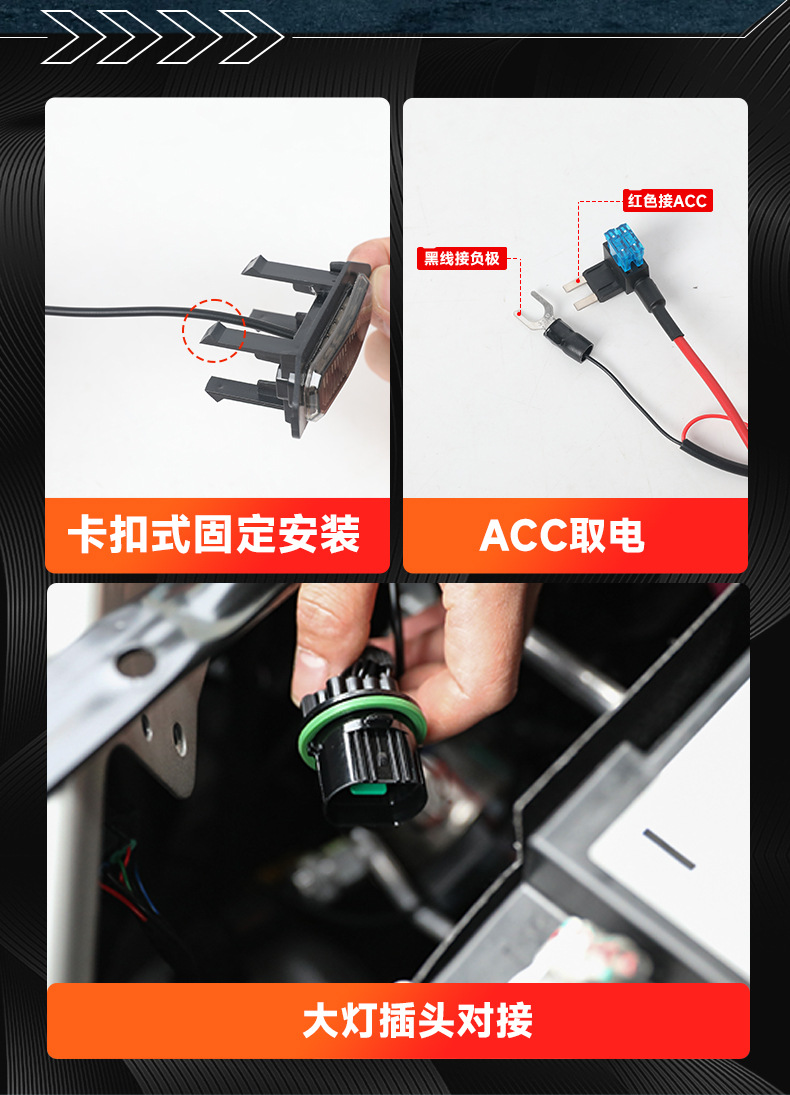 卡扣式固定安装

红色接ACC

黑线接负极

ACC取电

大灯插头对接