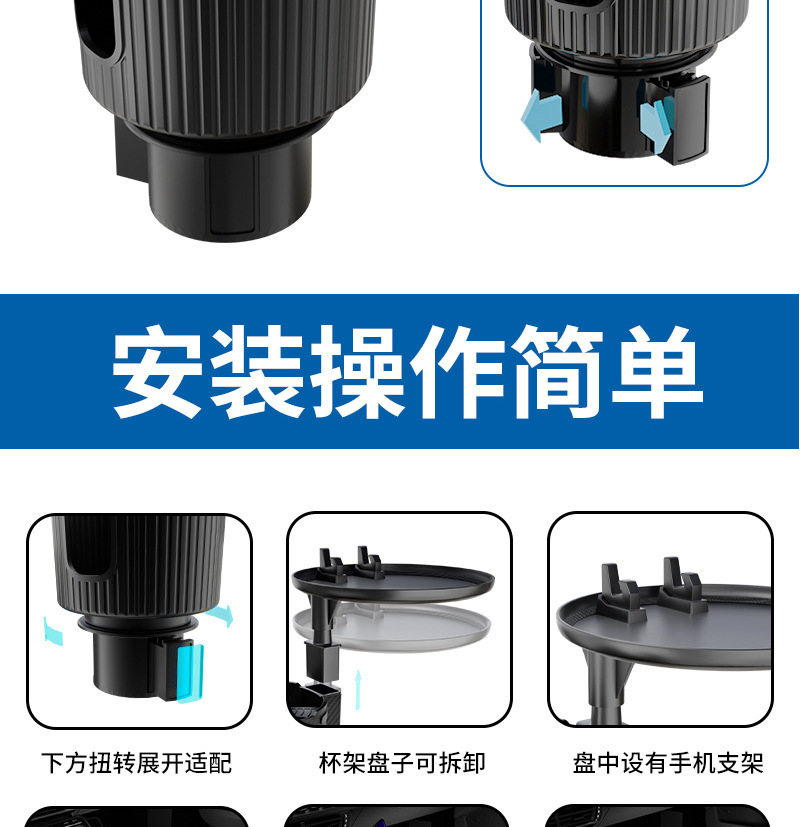 安装操作简单

下方扭转展开适配

杯架盘子可拆卸

盘中设有手机支架