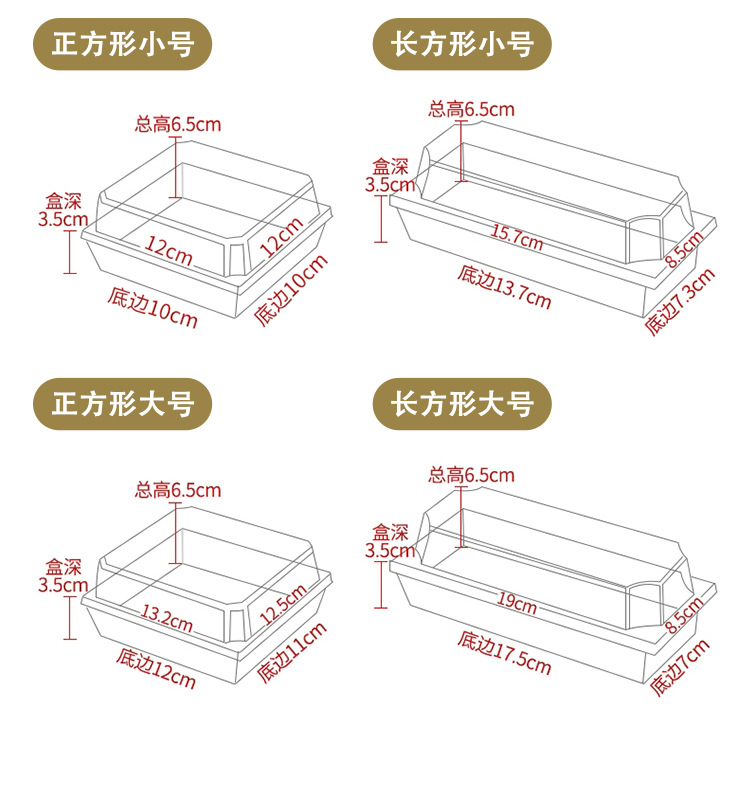 正方形小号

总高6.5cm
盒深
3.5cm
12cm
12cm
底边10cm
底边10cm

长方形小号

总高6.5cm
盒深
3.5cm
15.7cm
8.5cm
底边13.7cm
底边7.3cm

正方形大号

总高6.5cm
盒深
3.5cm
13.2cm
12.5cm
底边12cm
底边11cm

长方形大号

总高6.5cm
盒深
3.5cm
19cm
8.5cm
底边17.5cm
底边7cm