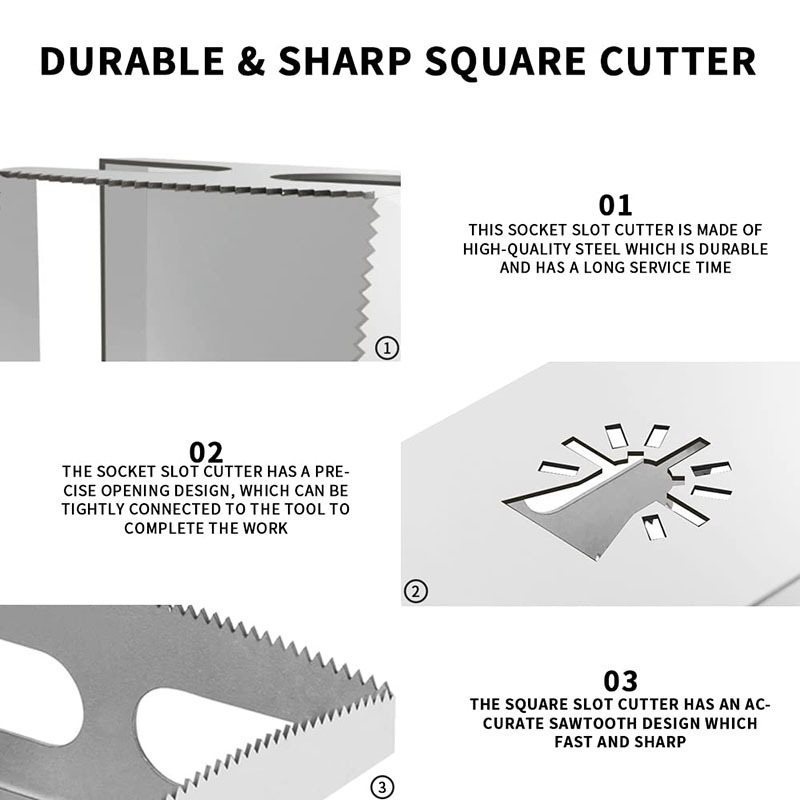 DURABLE & SHARP SQUARE CUTTER

①

01
THIS SOCKET SLOT CUTTER IS MADE OF HIGH-QUALITY STEEL WHICH IS DURABLE AND HAS A LONG SERVICE TIME

02
THE SOCKET SLOT CUTTER HAS A PRECISE OPENING DESIGN, WHICH CAN BE TIGHTLY CONNECTED TO THE TOOL TO COMPLETE THE WORK

②

③

03
THE SQUARE SLOT CUTTER HAS AN ACCURATE SAWTOOTH DESIGN WHICH FAST AND SHARP