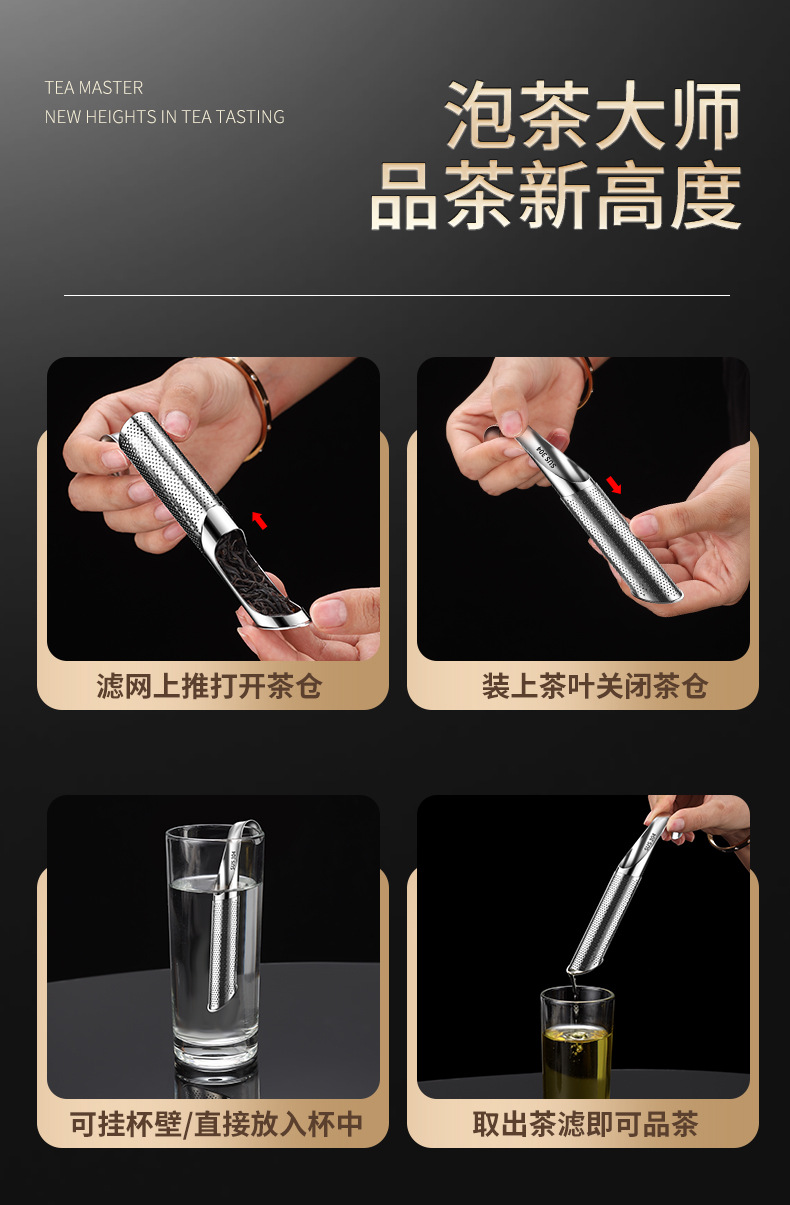 TEA MASTER
NEW HEIGHTS IN TEA TASTING

泡茶大师
品茶新高度

滤网上推打开茶仓

装上茶叶关闭茶仓

可挂杯壁/直接放入杯中

取出茶滤即可品茶