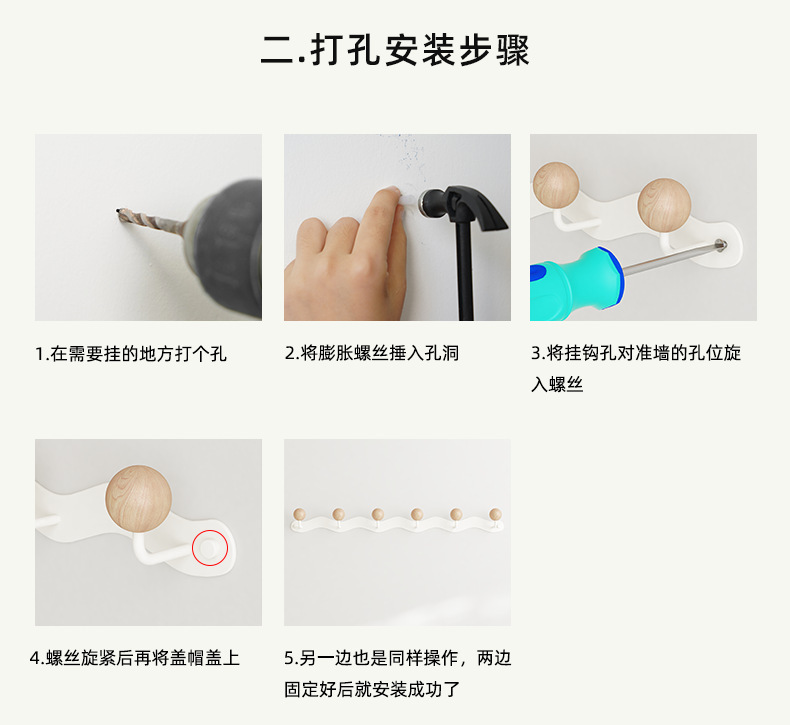 二.打孔安装步骤

1.在需要挂的地方打个孔

2.将膨胀螺丝捶入孔洞

3.将挂钩孔对准墙的孔位旋入螺丝

4.螺丝旋紧后再将盖帽盖上

5.另一边也是同样操作，两边固定好后就安装成功了