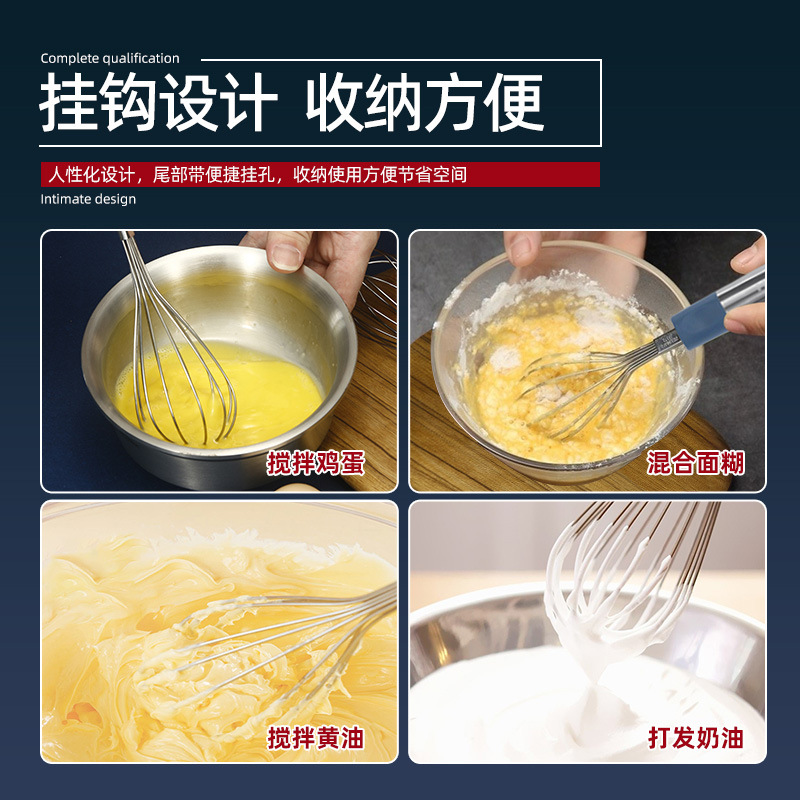 Complete qualification

挂钩设计 收纳方便

人性化设计，尾部带便捷挂孔，收纳使用方便节省空间

Intimate design

搅拌鸡蛋

混合面糊

搅拌黄油

打发奶油