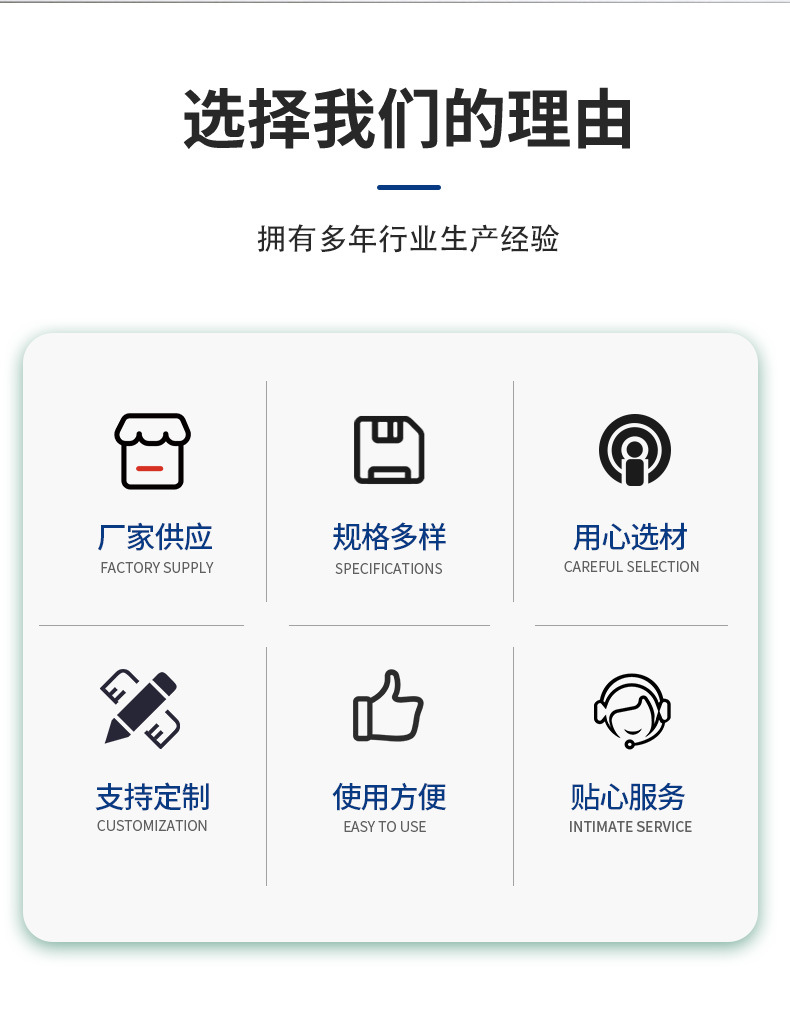 选择我们的理由

拥有多年行业生产经验

厂家供应
FACTORY SUPPLY

规格多样
SPECIFICATIONS

用心选材
CAREFUL SELECTION

支持定制
CUSTOMIZATION

使用方便
EASY TO USE

贴心服务
INTIMATE SERVICE