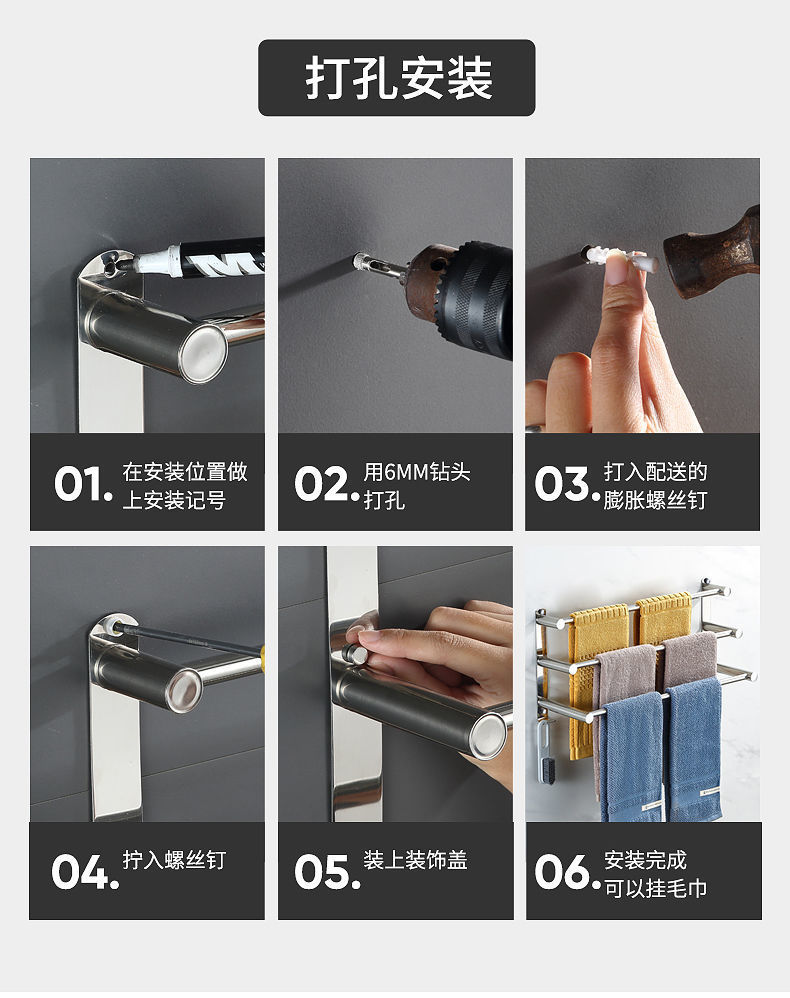 打孔安装

01. 在安装位置做上安装记号

02. 用6MM钻头打孔

03. 打入配送的膨胀螺丝钉

04. 拧入螺丝钉

05. 装上装饰盖

06. 安装完成可以挂毛巾