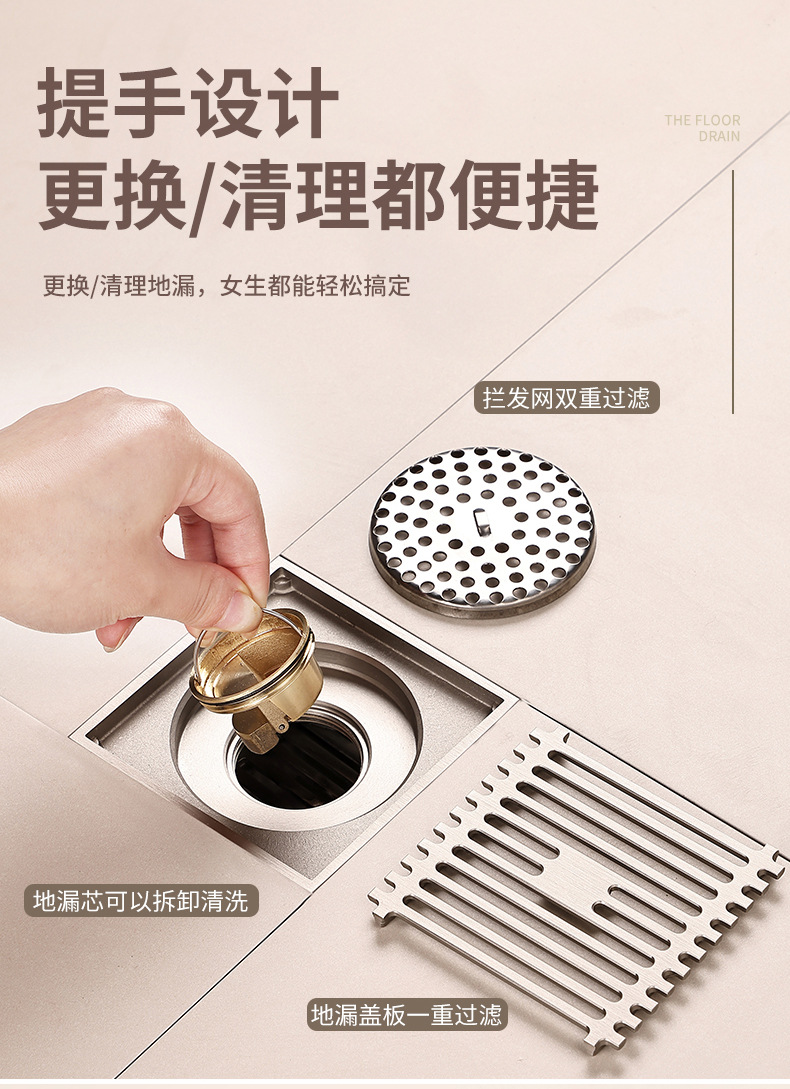 提手设计
更换/清理都便捷

THE FLOOR
DRAIN

更换/清理地漏，女生都能轻松搞定

拦发网双重过滤

地漏芯可以拆卸清洗

地漏盖板一重过滤