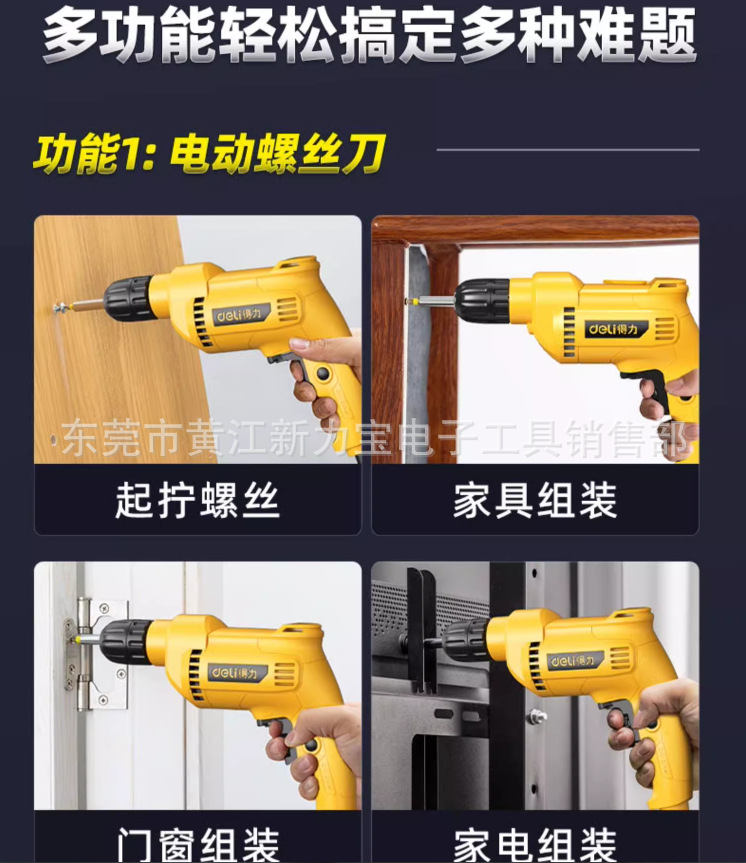 多功能轻松搞定多种难题

功能1: 电动螺丝刀

deli得力

deli得力

东莞市黄江新力宝电子工具销售部

起拧螺丝

家具组装

deli得力

deli得力

门窗组装

家电组装