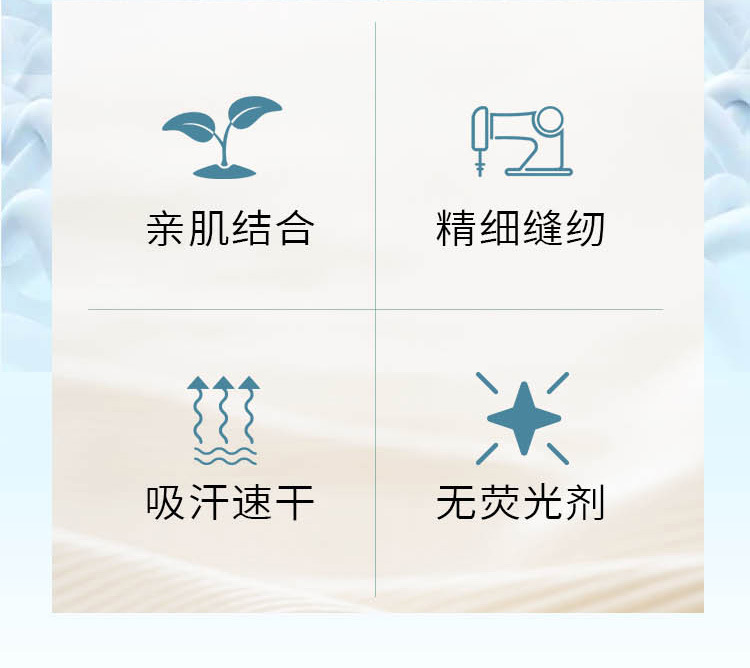 亲肌结合

精细缝纫

吸汗速干

无荧光剂