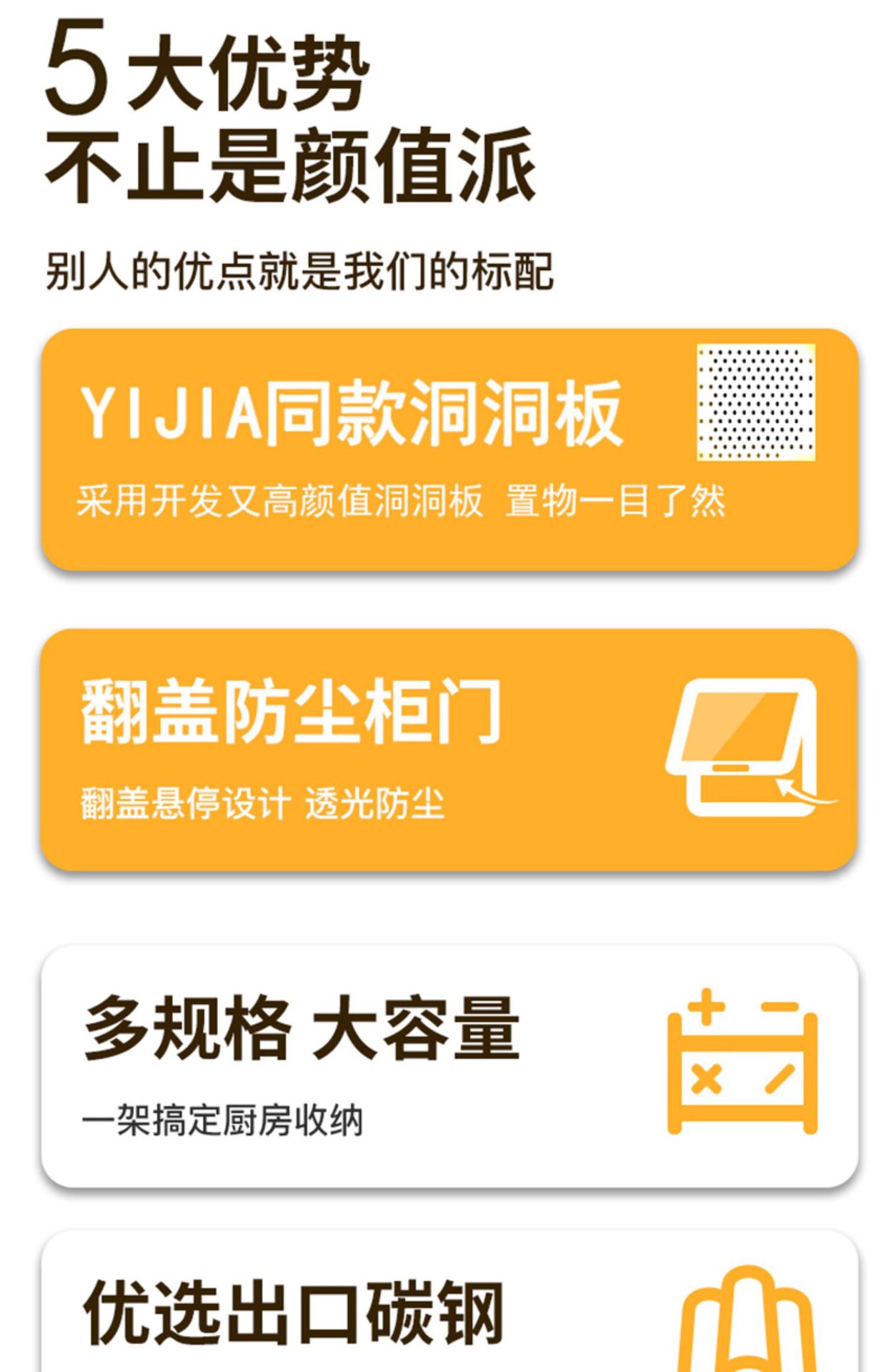 5大优势
不止是颜值派

别人的优点就是我们的标配

YIJIA同款洞洞板

采用开发又高颜值洞洞板 置物一目了然

翻盖防尘柜门

翻盖悬停设计 透光防尘

多规格 大容量

一架搞定厨房收纳

优选出口碳钢