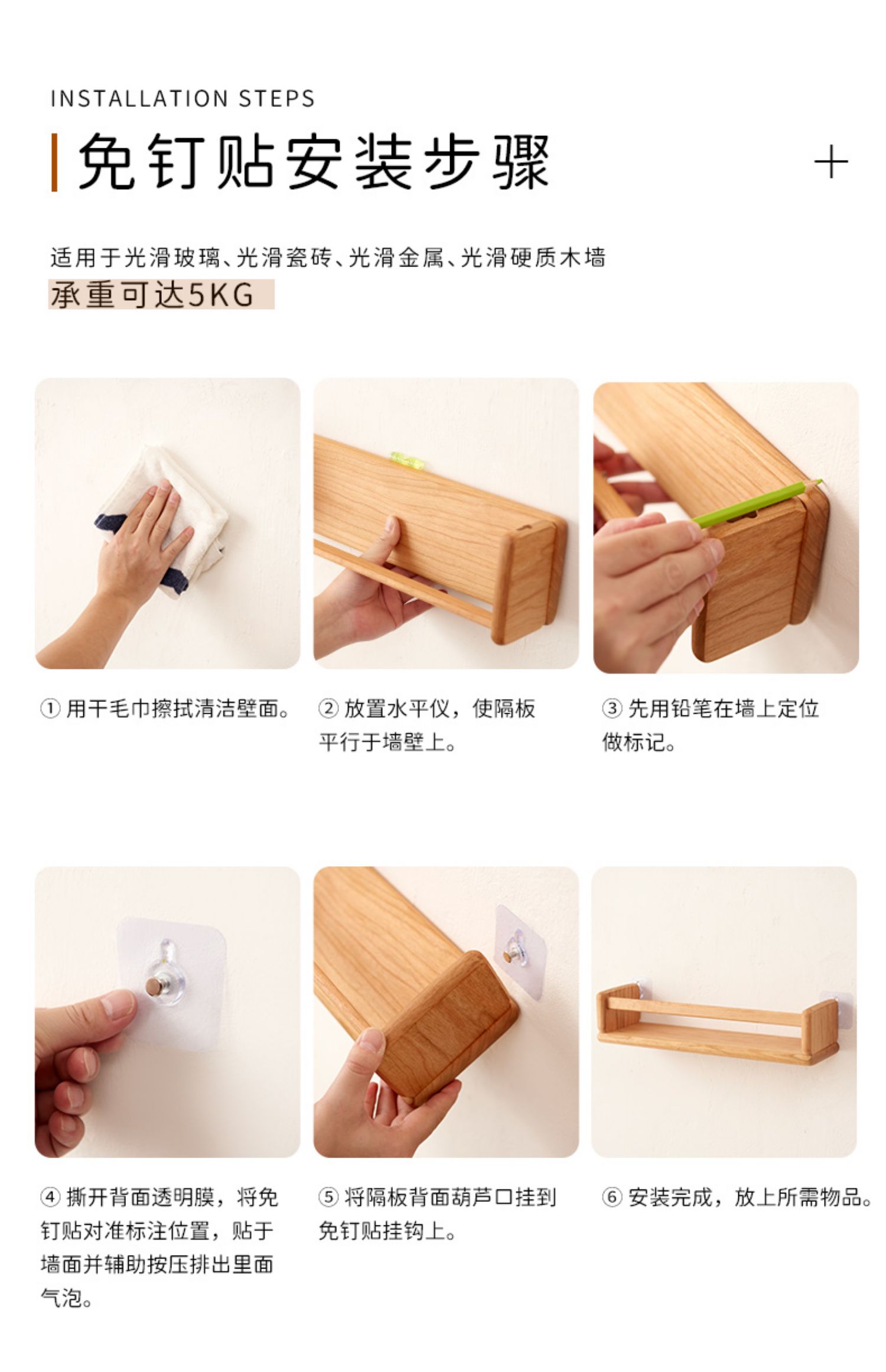 INSTALLATION STEPS

免钉贴安装步骤

+

适用于光滑玻璃、光滑瓷砖、光滑金属、光滑硬质木墙

承重可达5KG

① 用干毛巾擦拭清洁壁面。

② 放置水平仪，使隔板平行于墙壁上。

③ 先用铅笔在墙上定位做标记。

④ 撕开背面透明膜，将免钉贴对准标注位置，贴于墙面并辅助按压排出里面气泡。

⑤ 将隔板背面葫芦口挂到免钉贴挂钩上。

⑥ 安装完成，放上所需物品。