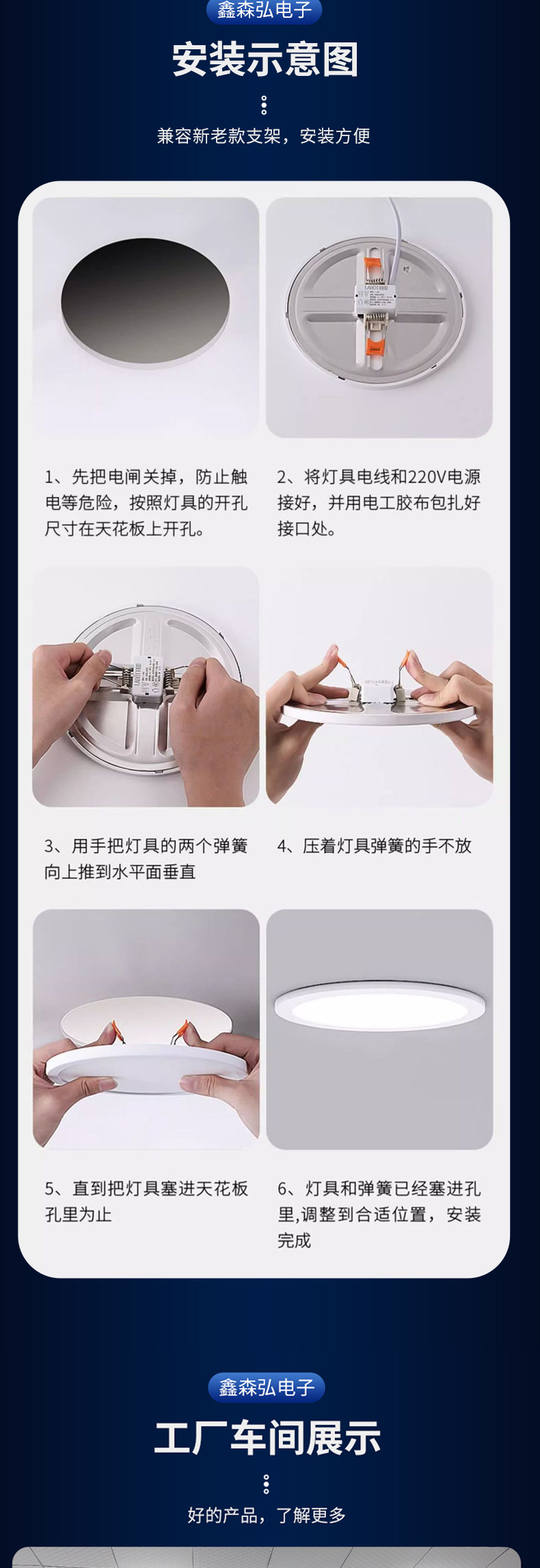 鑫森弘电子

安装示意图

兼容新老款支架，安装方便

1、先把电闸关掉，防止触电等危险，按照灯具的开孔尺寸在天花板上开孔。

2、将灯具电线和220V电源接好，并用电工胶布包扎好接口处。

3、用手把灯具的两个弹簧向上推到水平面垂直

4、压着灯具弹簧的手不放

5、直到把灯具塞进天花板孔里为止

6、灯具和弹簧已经塞进孔里,调整到合适位置，安装完成

鑫森弘电子

工厂车间展示

好的产品，了解更多