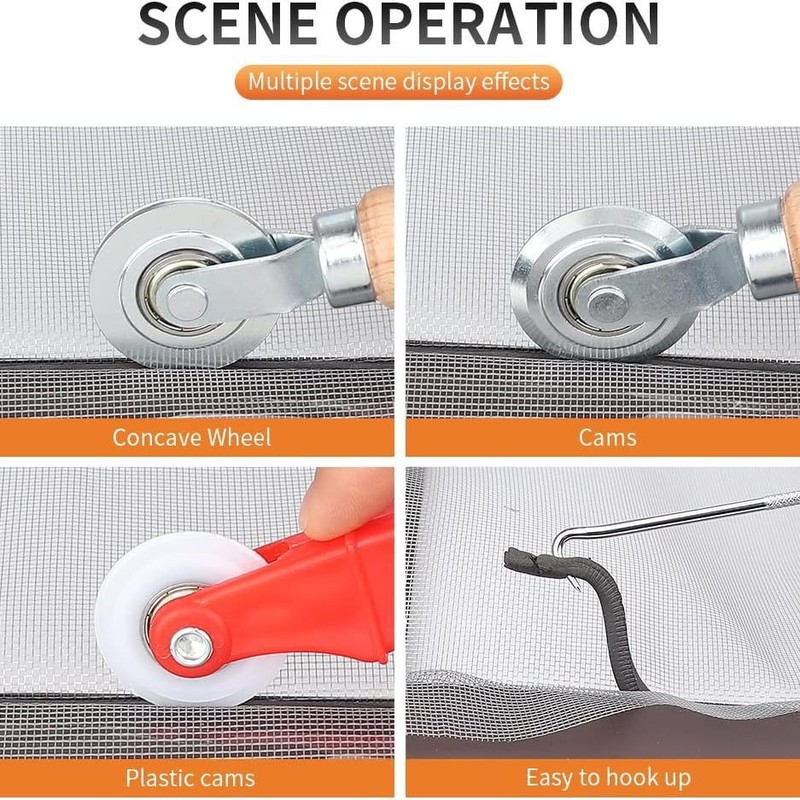 SCENE OPERATION

Multiple scene display effects

Concave Wheel

Cams

Plastic cams

Easy to hook up