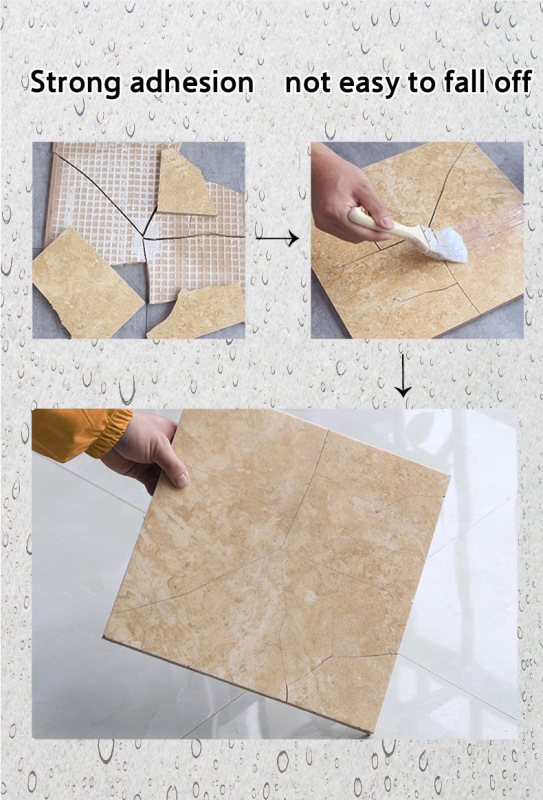 Strong adhesion not easy to fall off