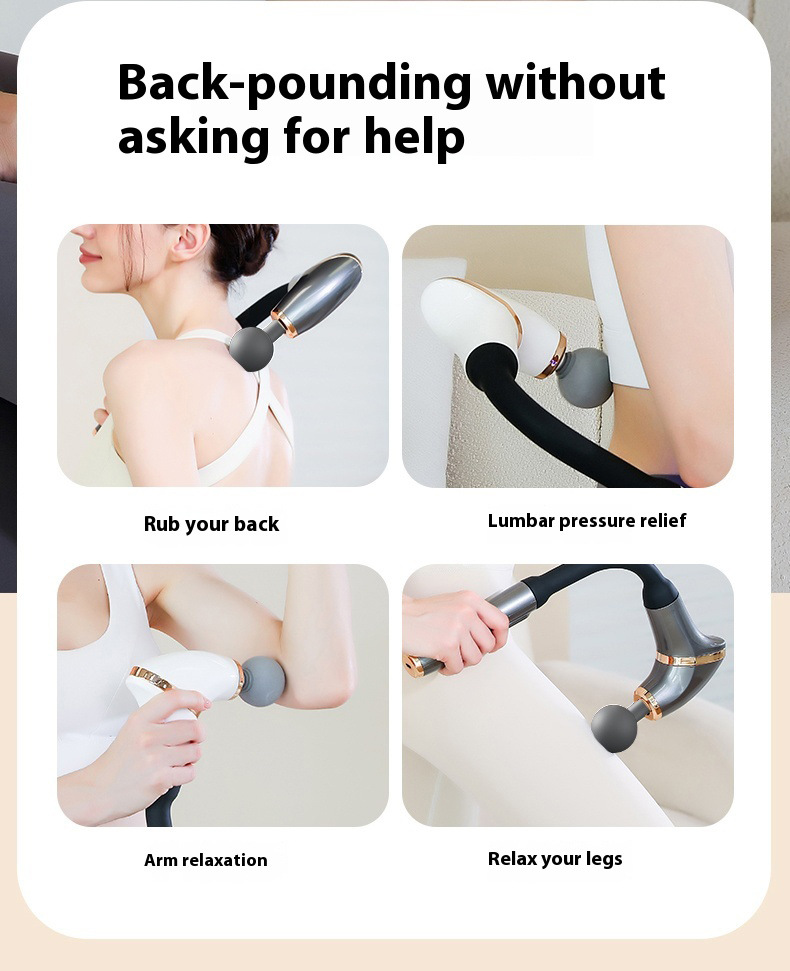 Back-pounding without asking for help

Rub your back

Lumbar pressure relief

Arm relaxation

Relax your legs