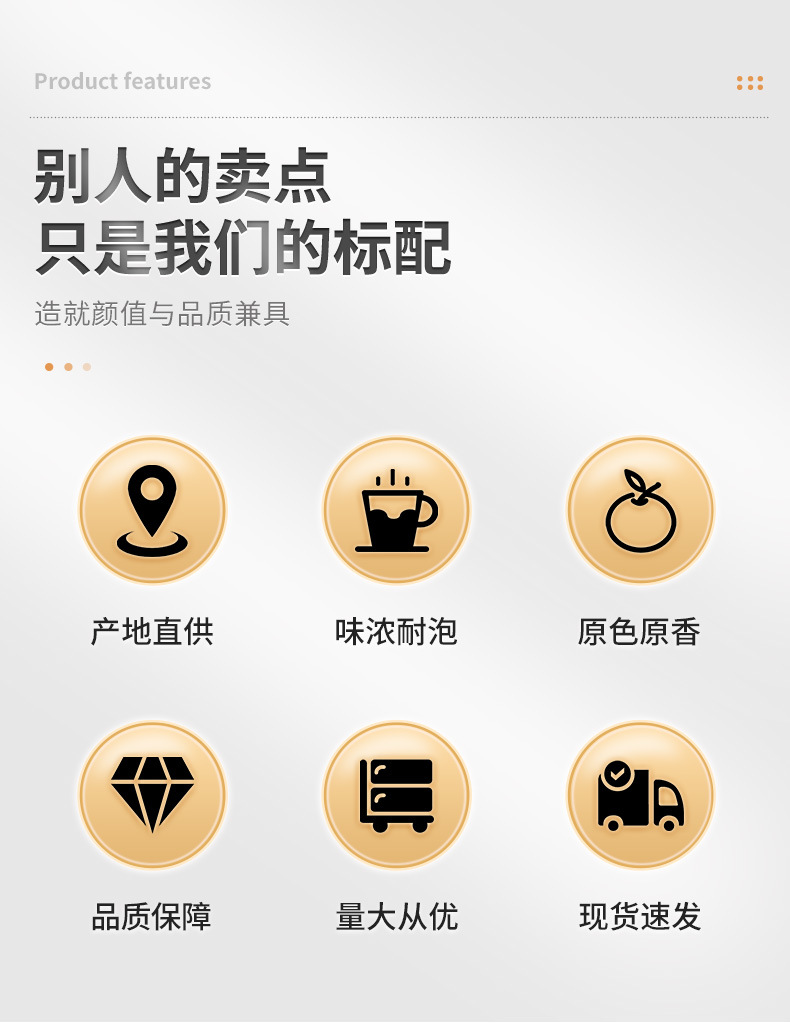 Product features

别人的卖点
只是我们的标配

造就颜值与品质兼具

产地直供

味浓耐泡

原色原香

品质保障

量大从优

现货速发