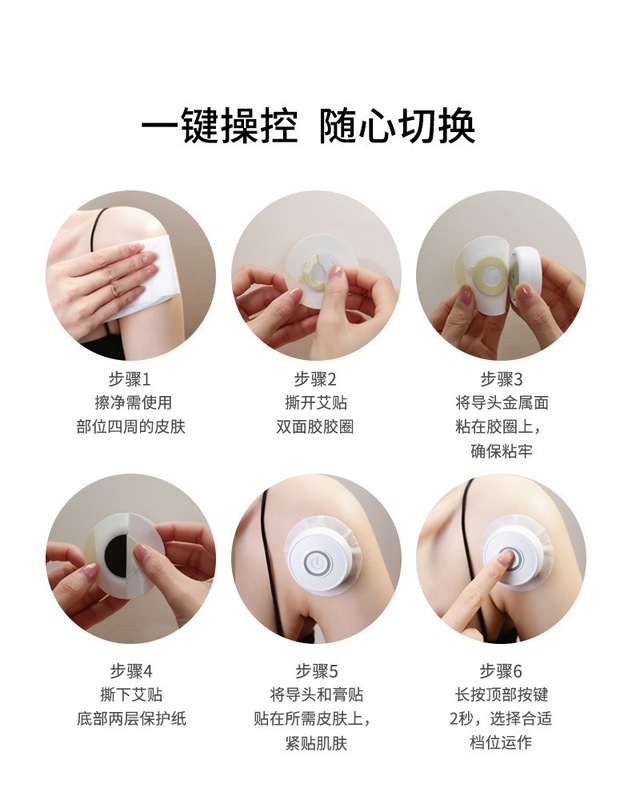 一键操控 随心切换

步骤1
擦净需使用
部位四周的皮肤

步骤2
撕开艾贴
双面胶胶圈

步骤3
将导头金属面
粘在胶圈上，
确保粘牢

步骤4
撕下艾贴
底部两层保护纸

步骤5
将导头和膏贴
贴在所需皮肤上，
紧贴肌肤

步骤6
长按顶部按键
2秒，选择合适
档位运作