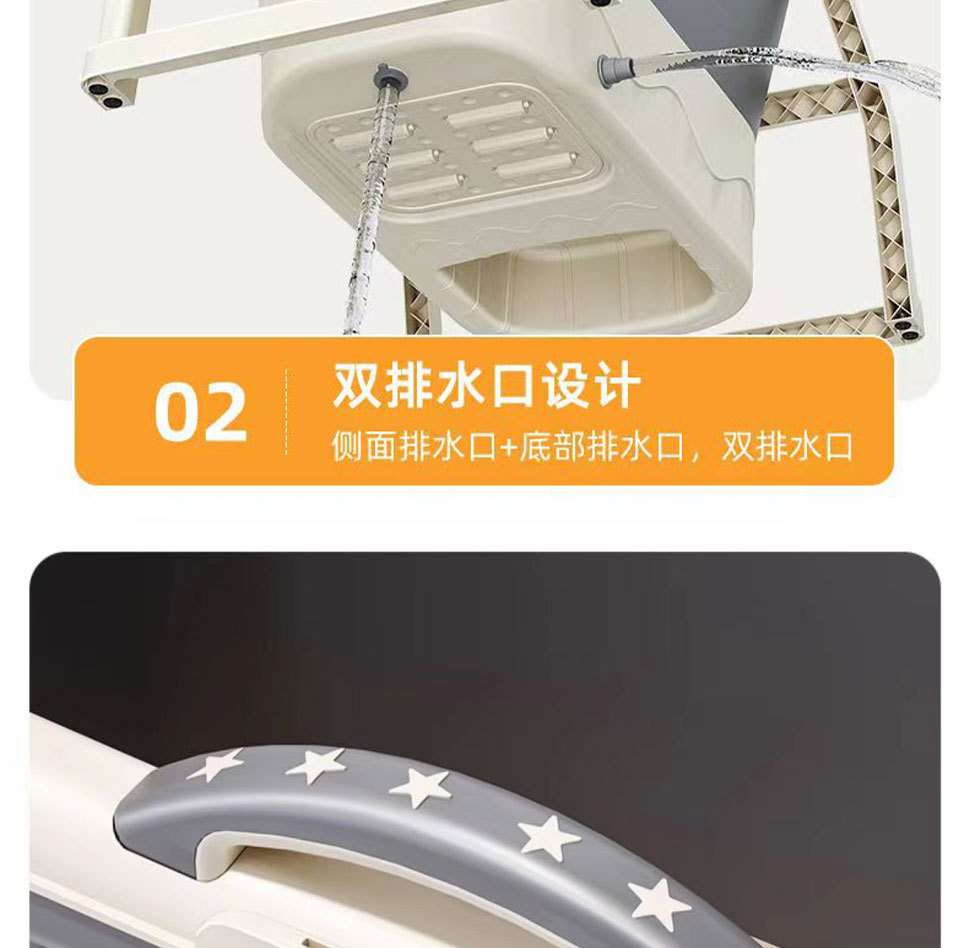 02

双排水口设计

侧面排水口+底部排水口，双排水口