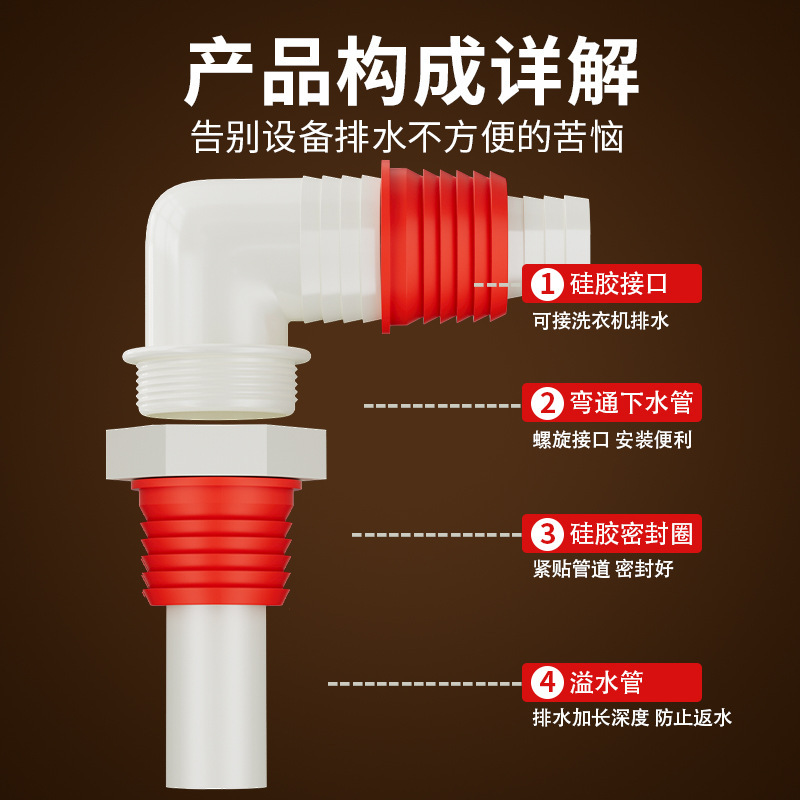 产品构成详解
告别设备排水不方便的苦恼

1 硅胶接口
可接洗衣机排水

2 弯通下水管
螺旋接口 安装便利

3 硅胶密封圈
紧贴管道 密封好

4 溢水管
排水加长深度 防止返水