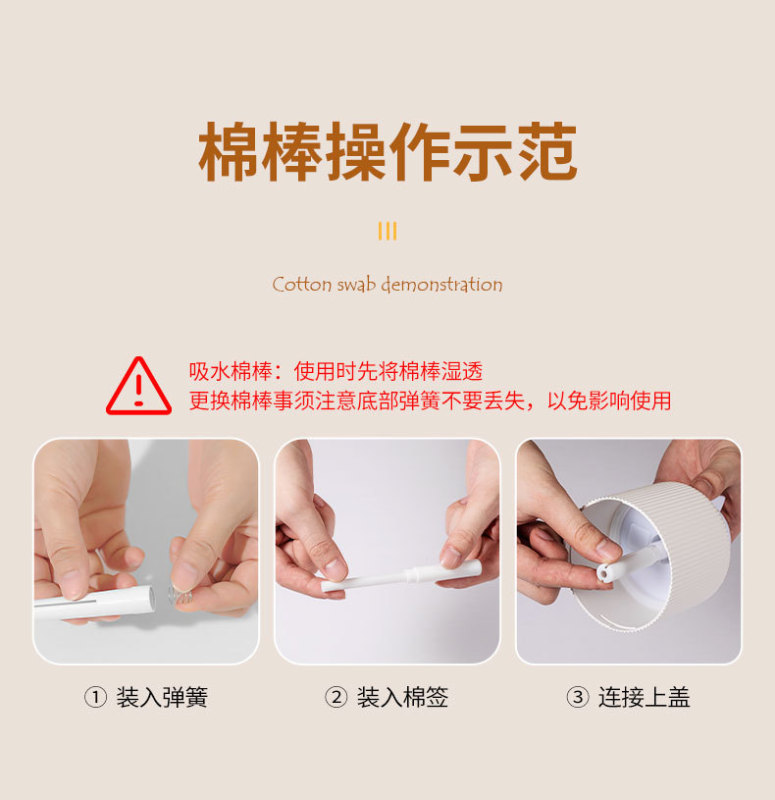 棉棒操作示范

Cotton swab demonstration

吸水棉棒：使用时先将棉棒湿透
更换棉棒事须注意底部弹簧不要丢失，以免影响使用

① 装入弹簧

② 装入棉签

③ 连接上盖