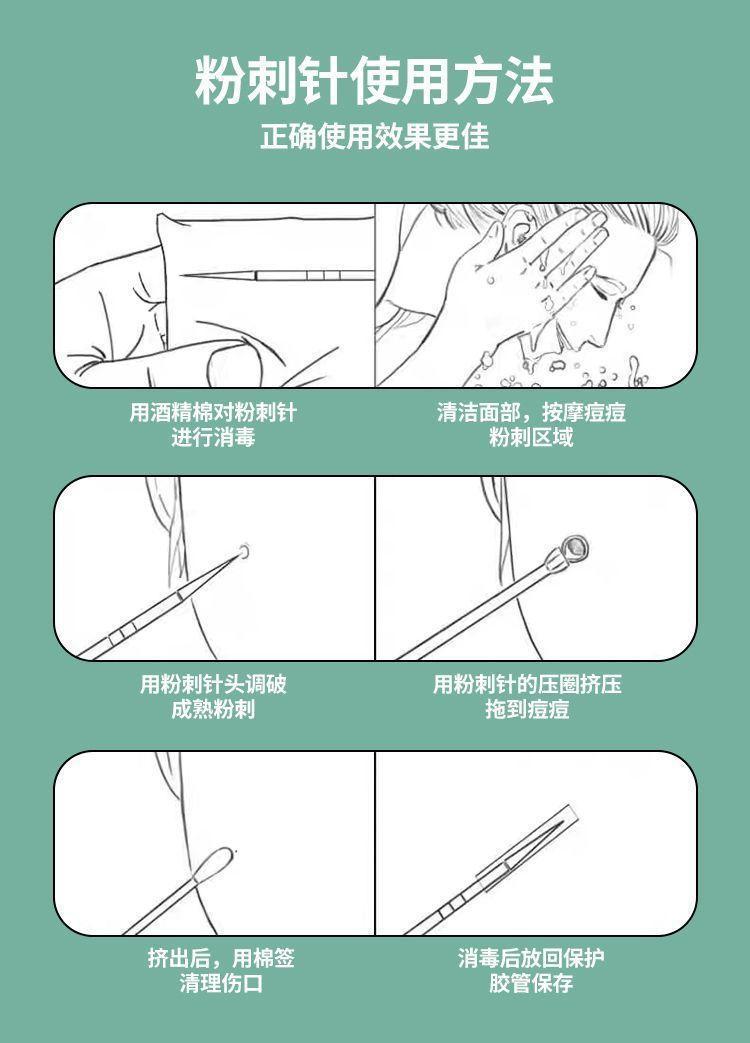 粉刺针使用方法
正确使用效果更佳

用酒精棉对粉刺针进行消毒

清洁面部，按摩痘痘粉刺区域

用粉刺针头调破成熟粉刺

用粉刺针的压圈挤压拖到痘痘

挤出后，用棉签清理伤口

消毒后放回保护胶管保存