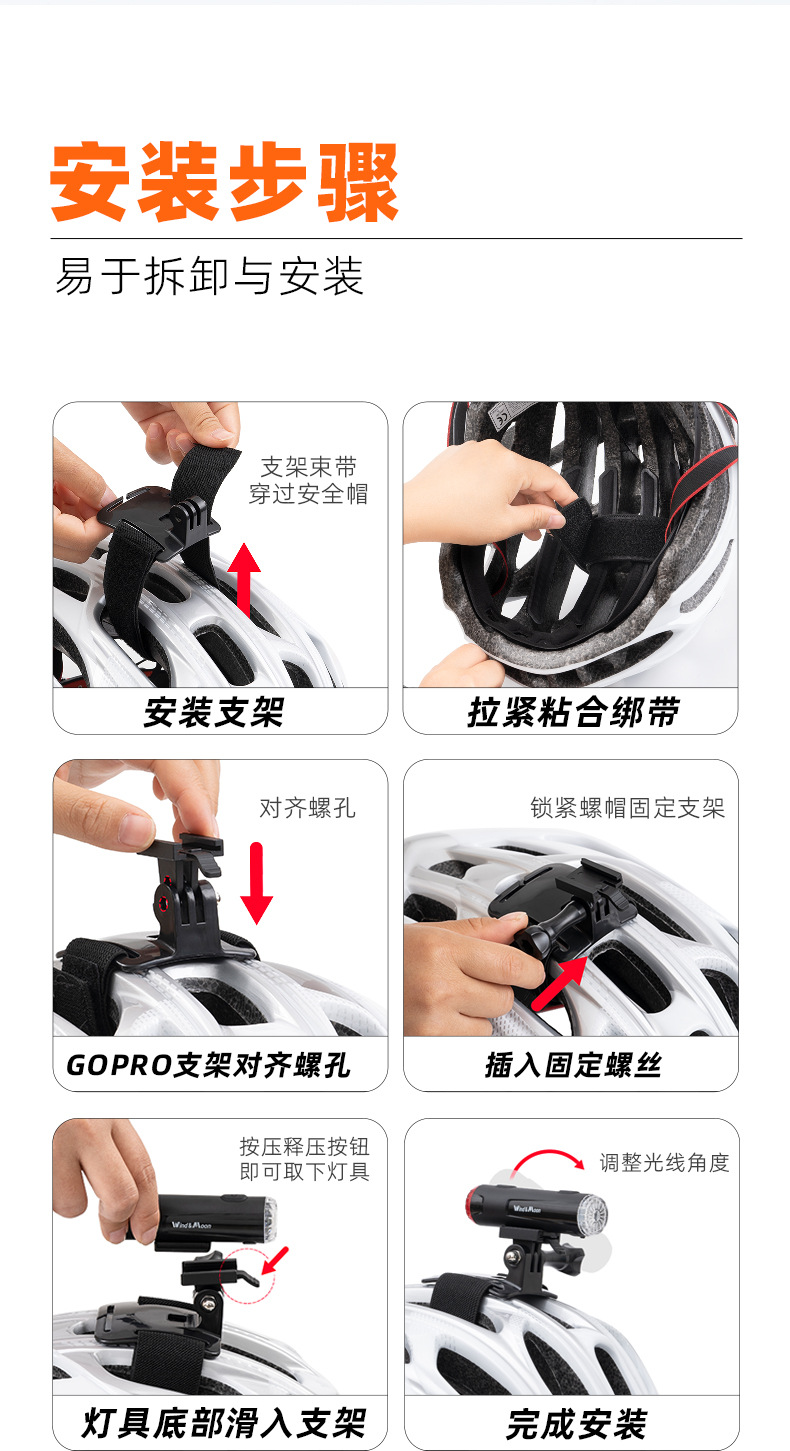 安装步骤

易于拆卸与安装

支架束带穿过安全帽

安装支架

拉紧粘合绑带

对齐螺孔

GOPRO支架对齐螺孔

锁紧螺帽固定支架

插入固定螺丝

按压释压按钮即可取下灯具

Wind&Moon

灯具底部滑入支架

调整光线角度

Wind&Moon

完成安装