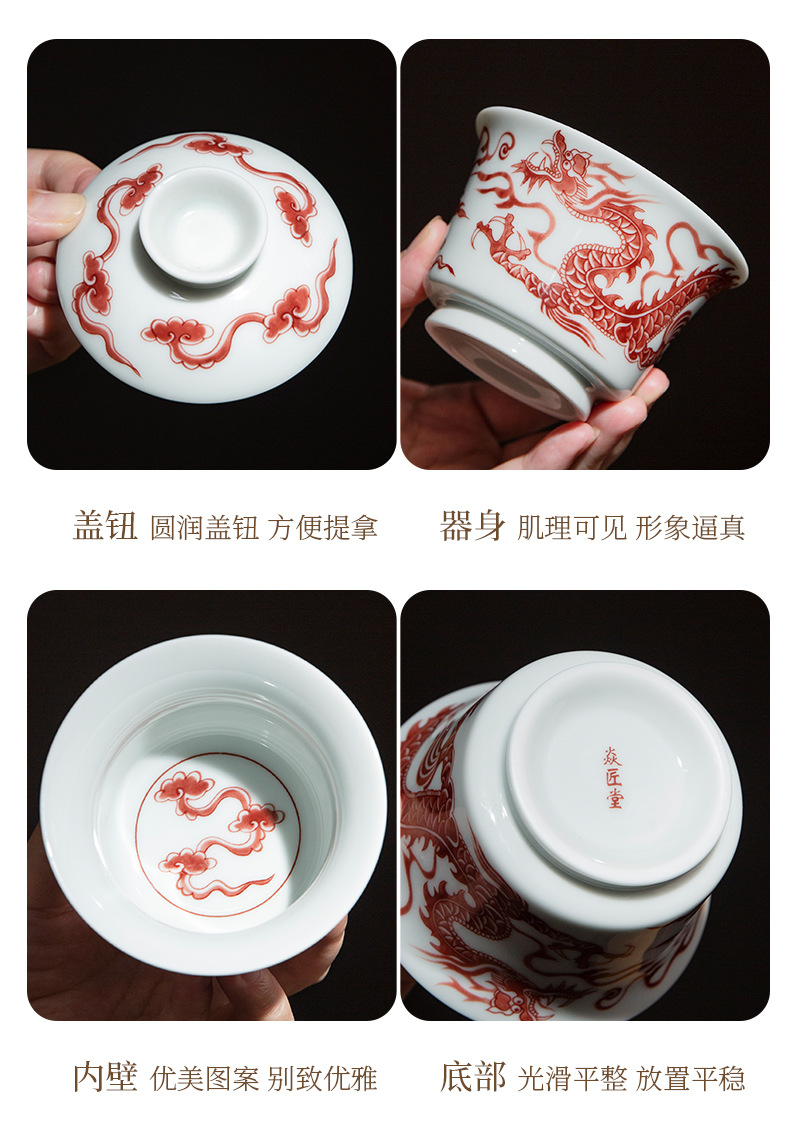 盖钮 圆润盖钮 方便提拿

器身 肌理可见 形象逼真

焱匠堂

内壁 优美图案 别致优雅

底部 光滑平整 放置平稳