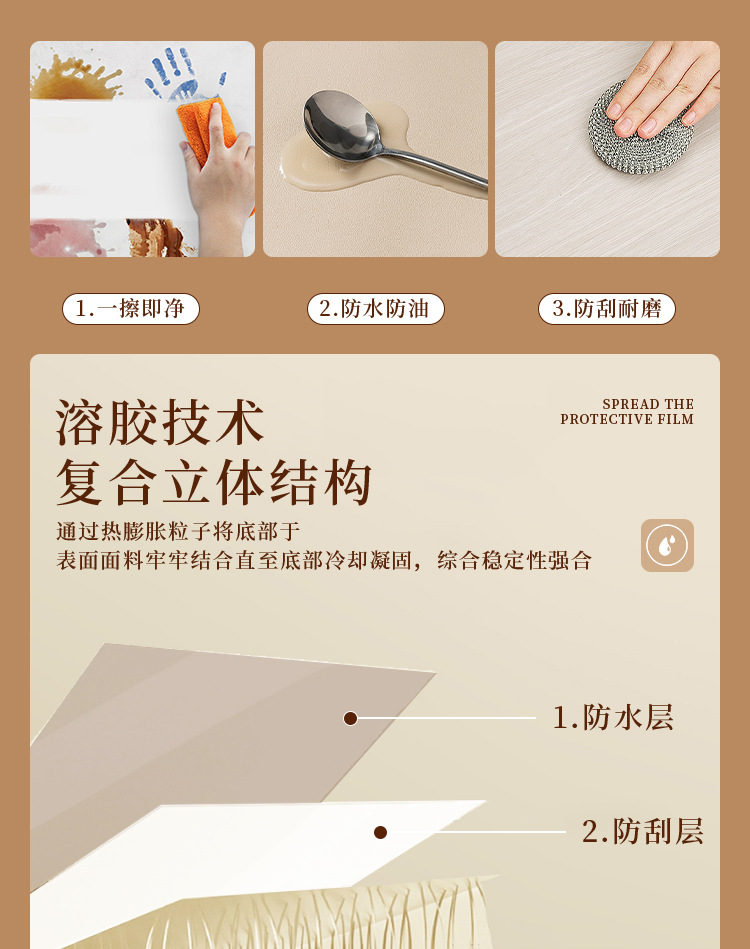 1.一擦即净

2.防水防油

3.防刮耐磨

溶胶技术
复合立体结构

SPREAD THE
PROTECTIVE FILM

通过热膨胀粒子将底部于
表面面料牢牢结合直至底部冷却凝固，综合稳定性强合

1.防水层

2.防刮层