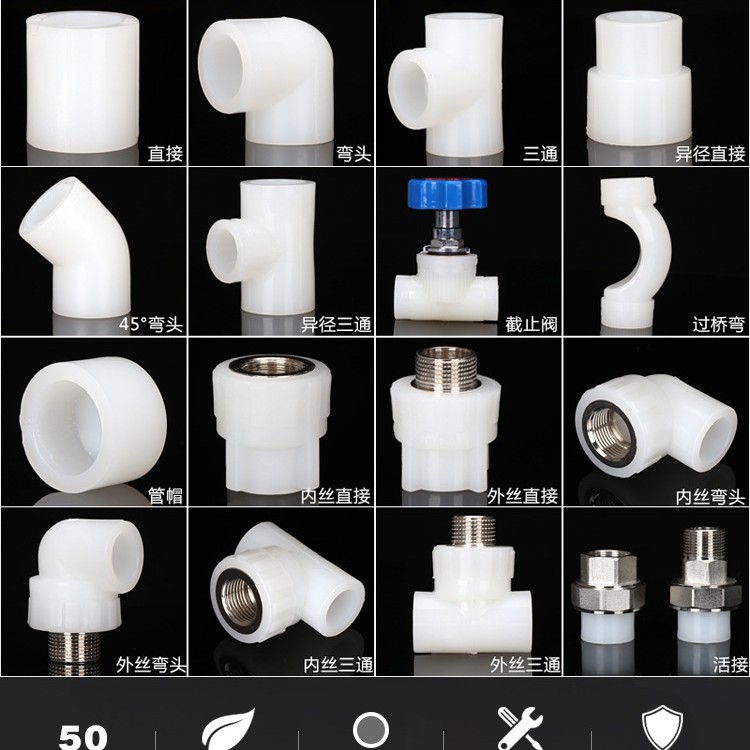 直接

弯头

三通

异径直接

45°弯头

异径三通

截止阀

过桥弯

管帽

内丝直接

外丝直接

内丝弯头

外丝弯头

内丝三通

外丝三通

活接

50