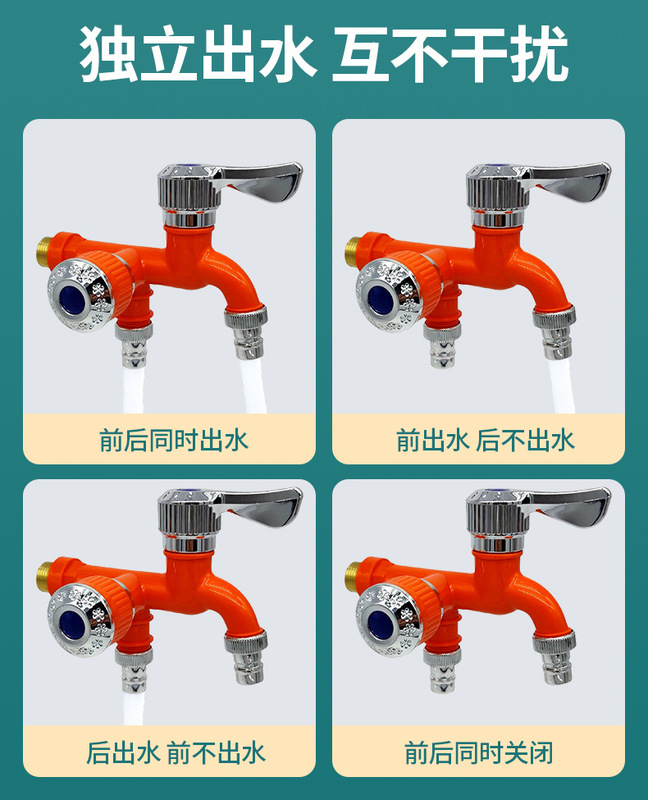 独立出水 互不干扰

前后同时出水

前出水 后不出水

后出水 前不出水

前后同时关闭